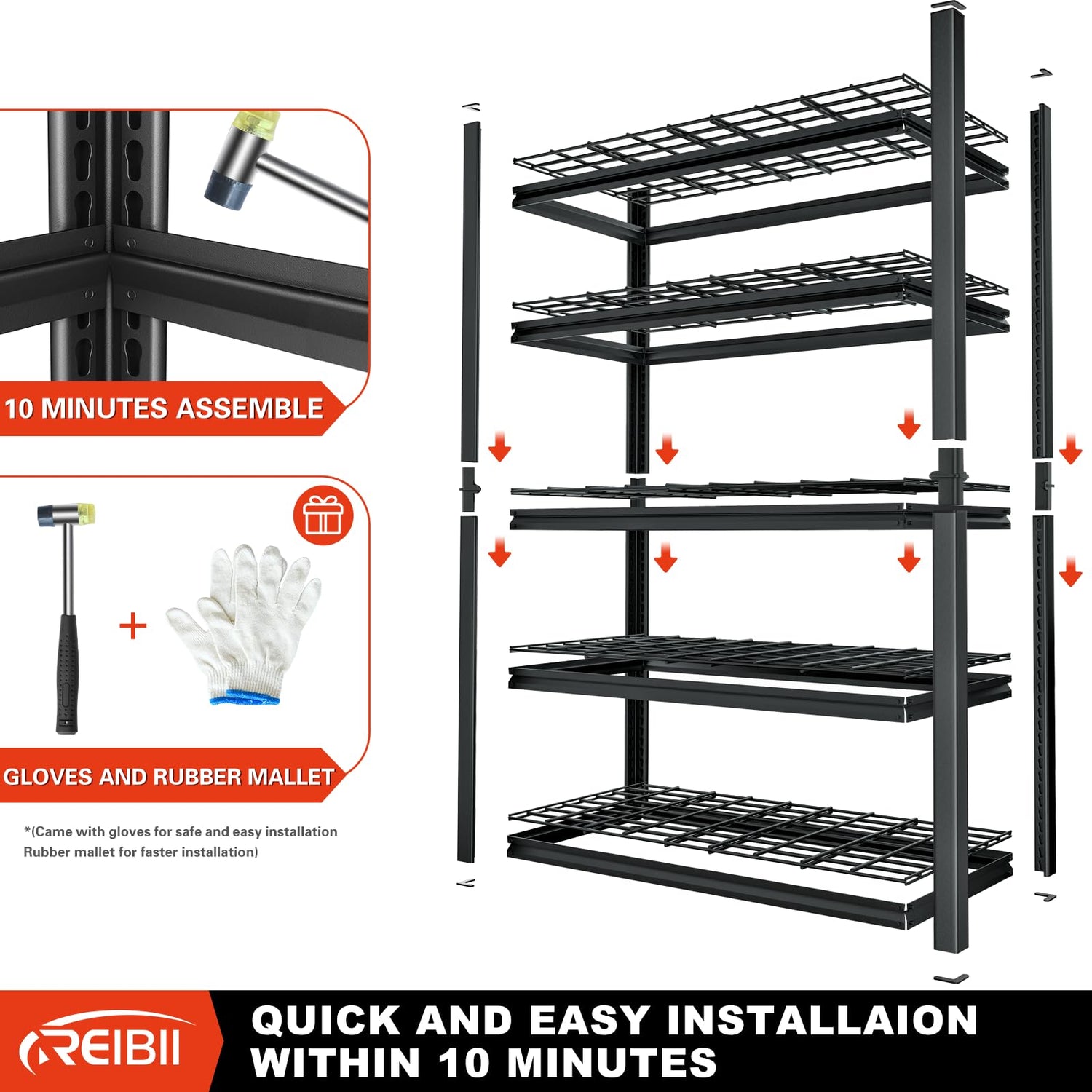 10 MINUTES ASSEMBLE

GLOVES AND RUBBER MALLET

*(Came with gloves for safe and easy installation Rubber mallet for faster installation)

REIBII

QUICK AND EASY INSTALLAION WITHIN 10 MINUTES