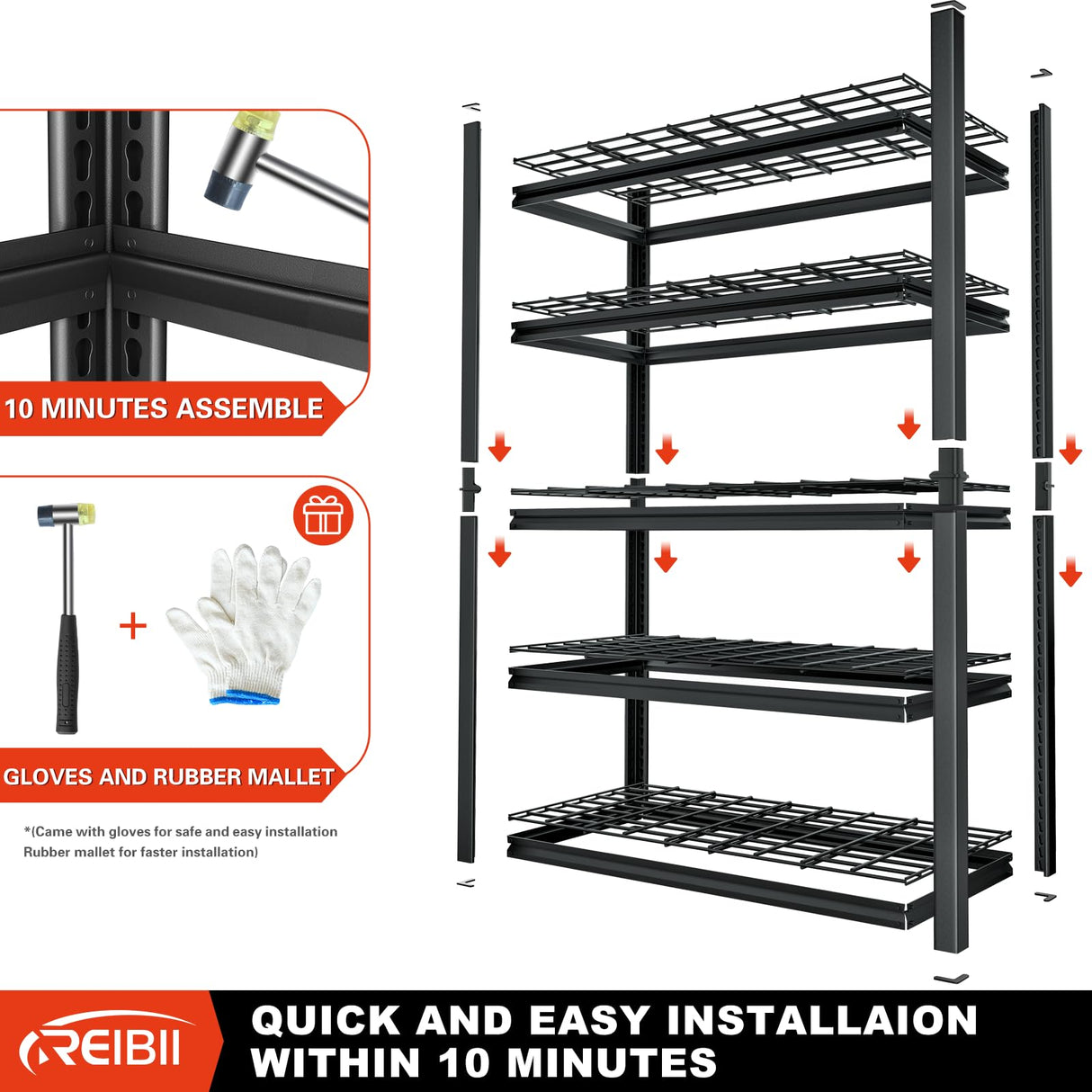 10 MINUTES ASSEMBLE

+

GLOVES AND RUBBER MALLET

*(Came with gloves for safe and easy installation Rubber mallet for faster installation)

REIBII

QUICK AND EASY INSTALLAION WITHIN 10 MINUTES