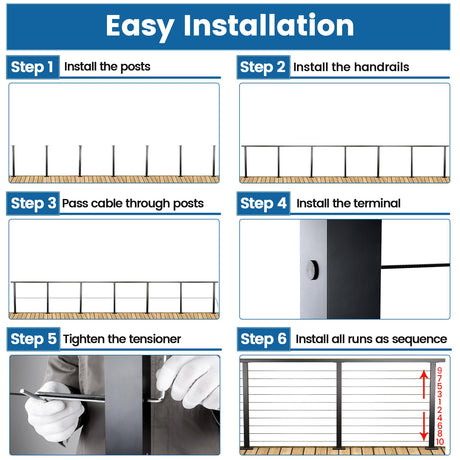 Easy Installation

Step 1 Install the posts

Step 2 Install the handrails

Step 3 Pass cable through posts

Step 4 Install the terminal

Step 5 Tighten the tensioner

Step 6 Install all runs as sequence

9
7
5
3
1
2
4
6
8
10