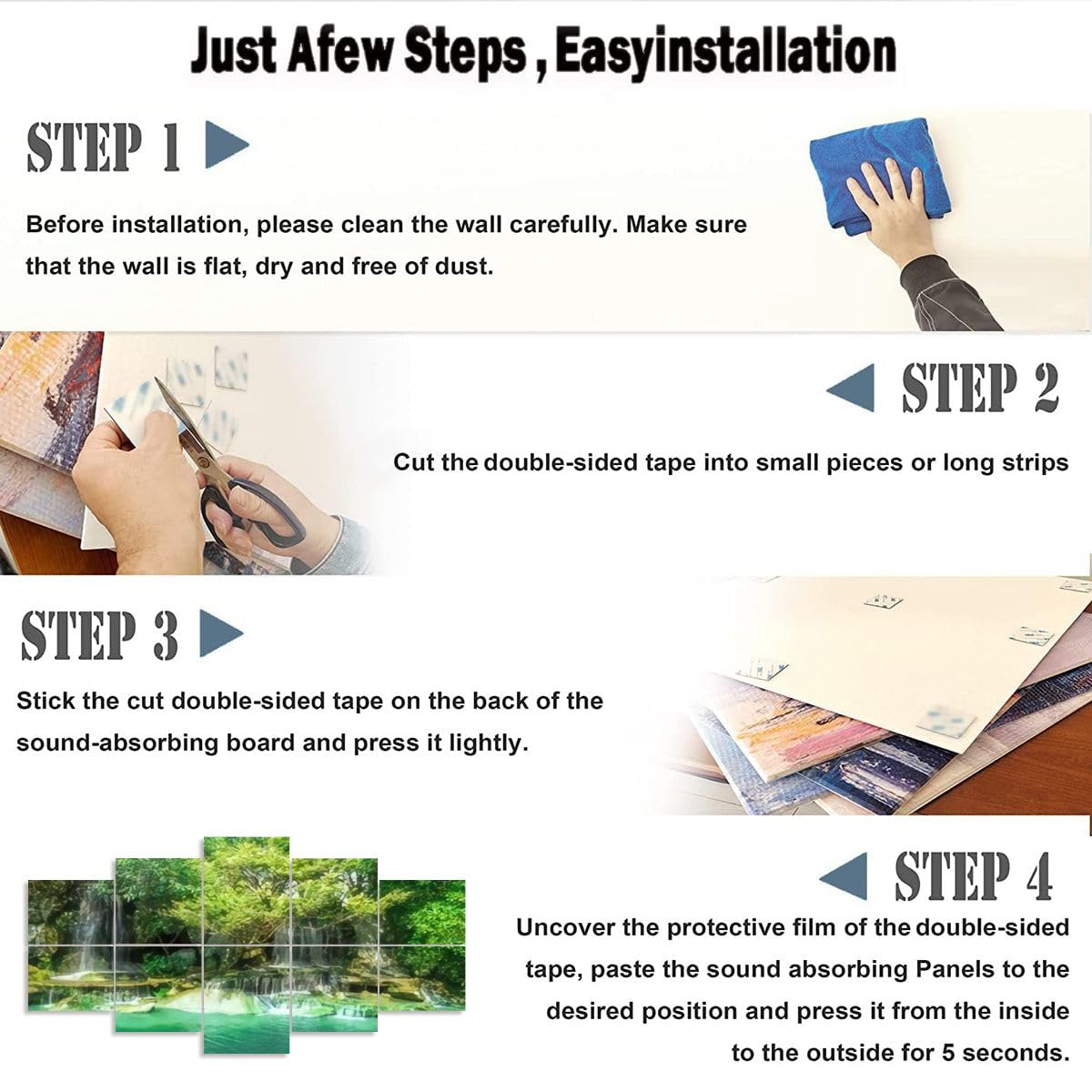 Just Afew Steps , Easyinstallation

STEP 1

Before installation, please clean the wall carefully. Make sure that the wall is flat, dry and free of dust.

STEP 2

Cut the double-sided tape into small pieces or long strips

STEP 3

Stick the cut double-sided tape on the back of the sound-absorbing board and press it lightly.

STEP 4

Uncover the protective film of the double-sided tape, paste the sound absorbing Panels to the desired position and press it from the inside to the outside for 5 seconds.