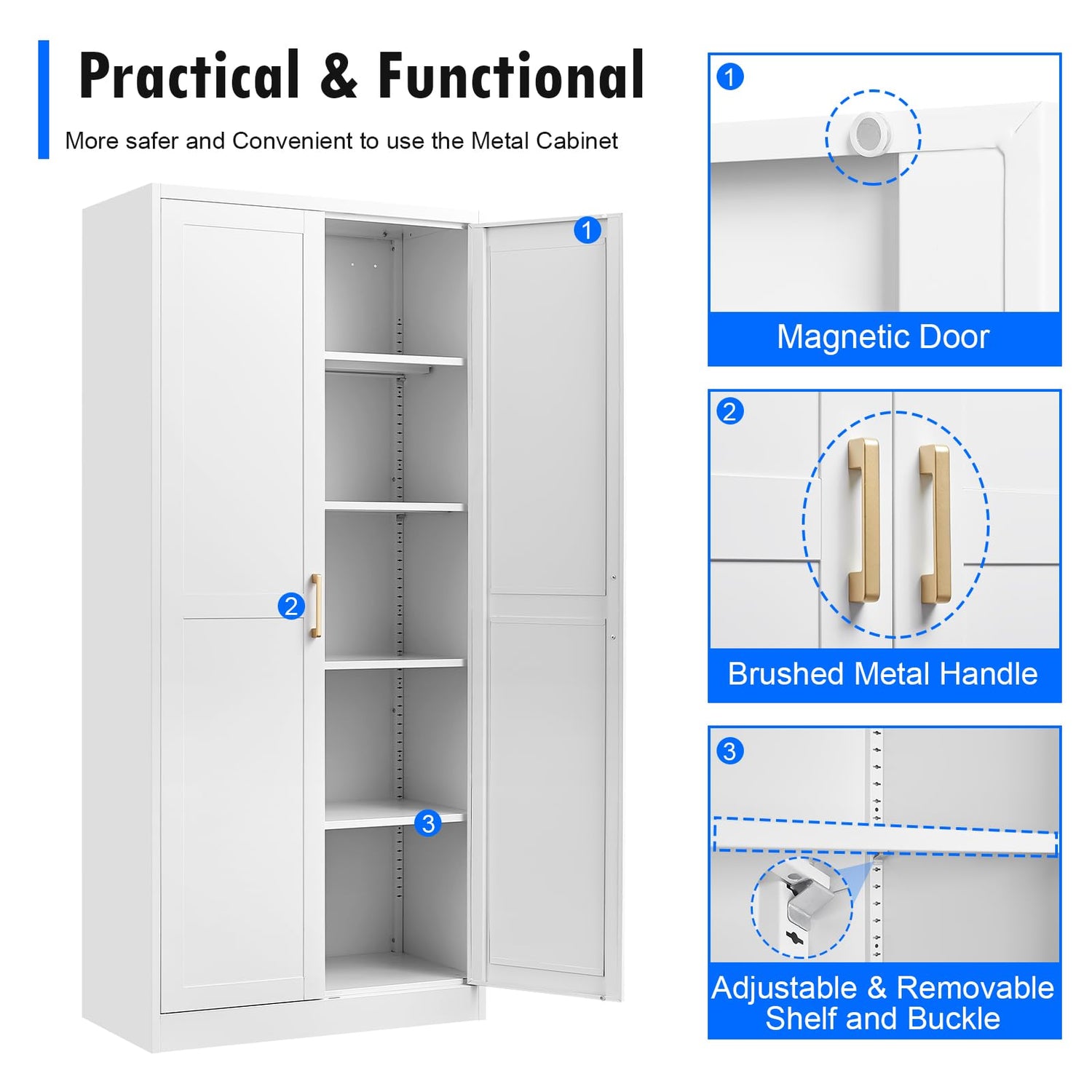 Practical & Functional

More safer and Convenient to use the Metal Cabinet

1

2

3

1

Magnetic Door

2

Brushed Metal Handle

3

Adjustable & Removable Shelf and Buckle