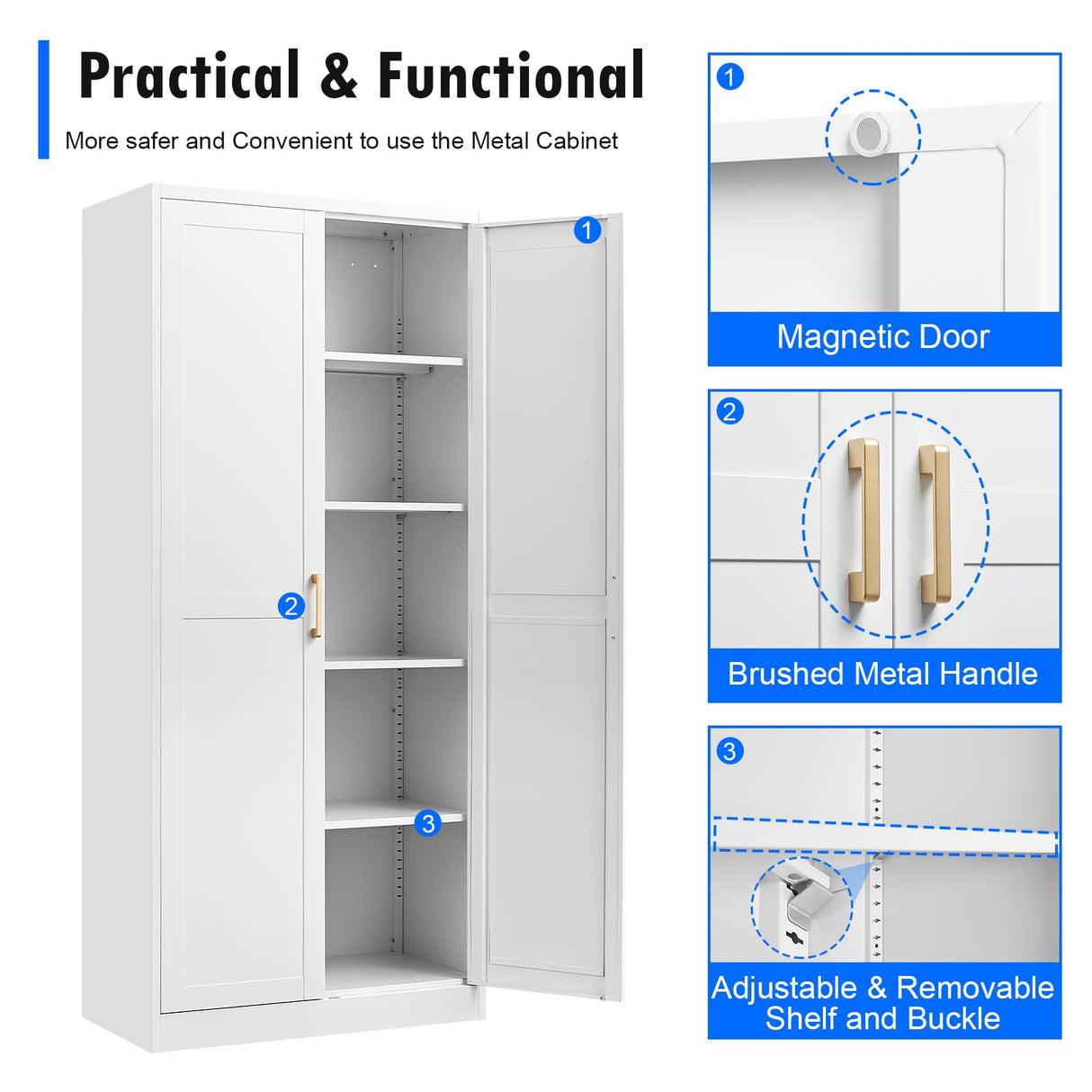 Practical & Functional

More safer and Convenient to use the Metal Cabinet

1

2

3

1

Magnetic Door

2

Brushed Metal Handle

3

Adjustable & Removable Shelf and Buckle