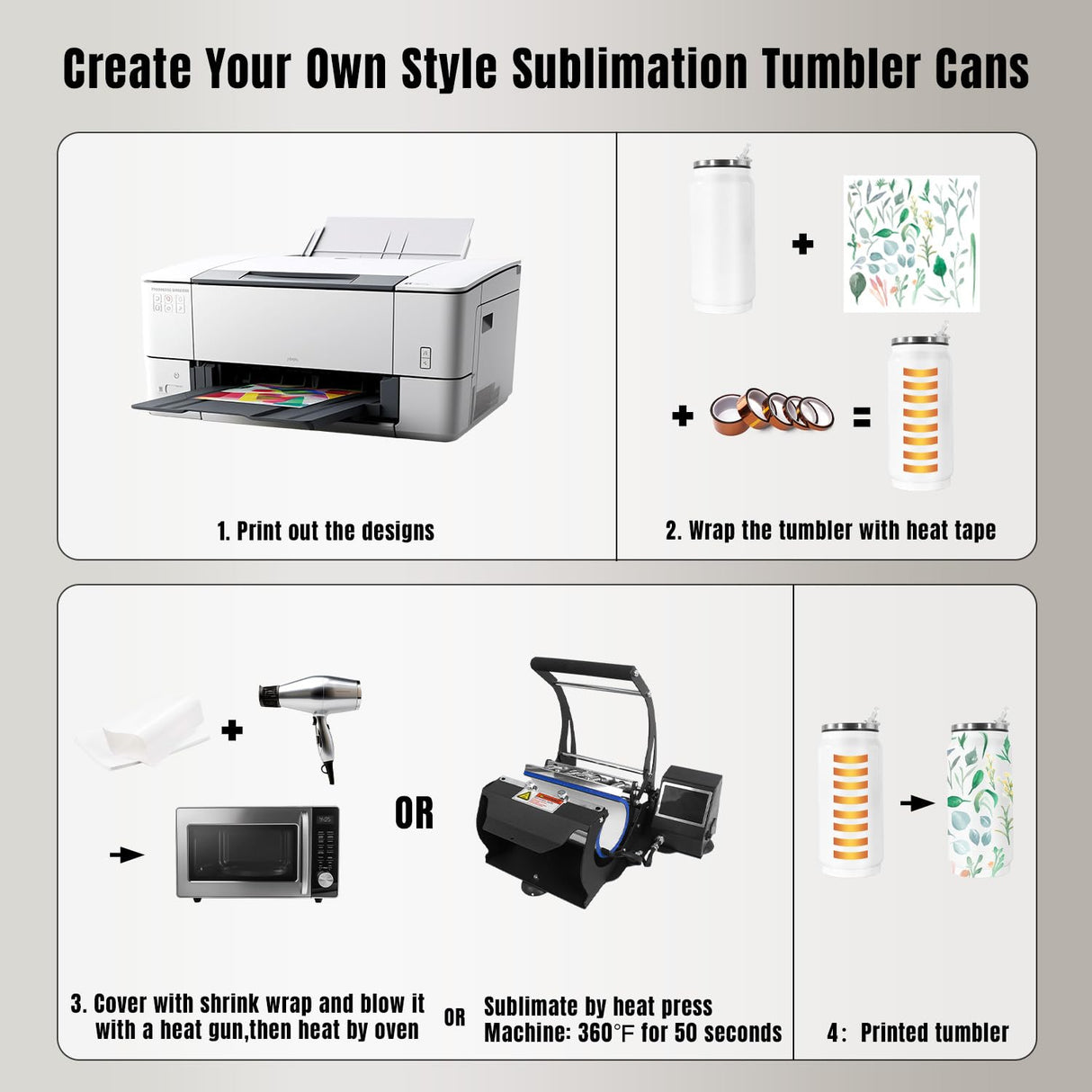 Create Your Own Style Sublimation Tumbler Cans

1. Print out the designs

2. Wrap the tumbler with heat tape

OR

3. Cover with shrink wrap and blow it with a heat gun,then heat by oven

OR

Sublimate by heat press Machine: 360℉ for 50 seconds

4: Printed tumbler