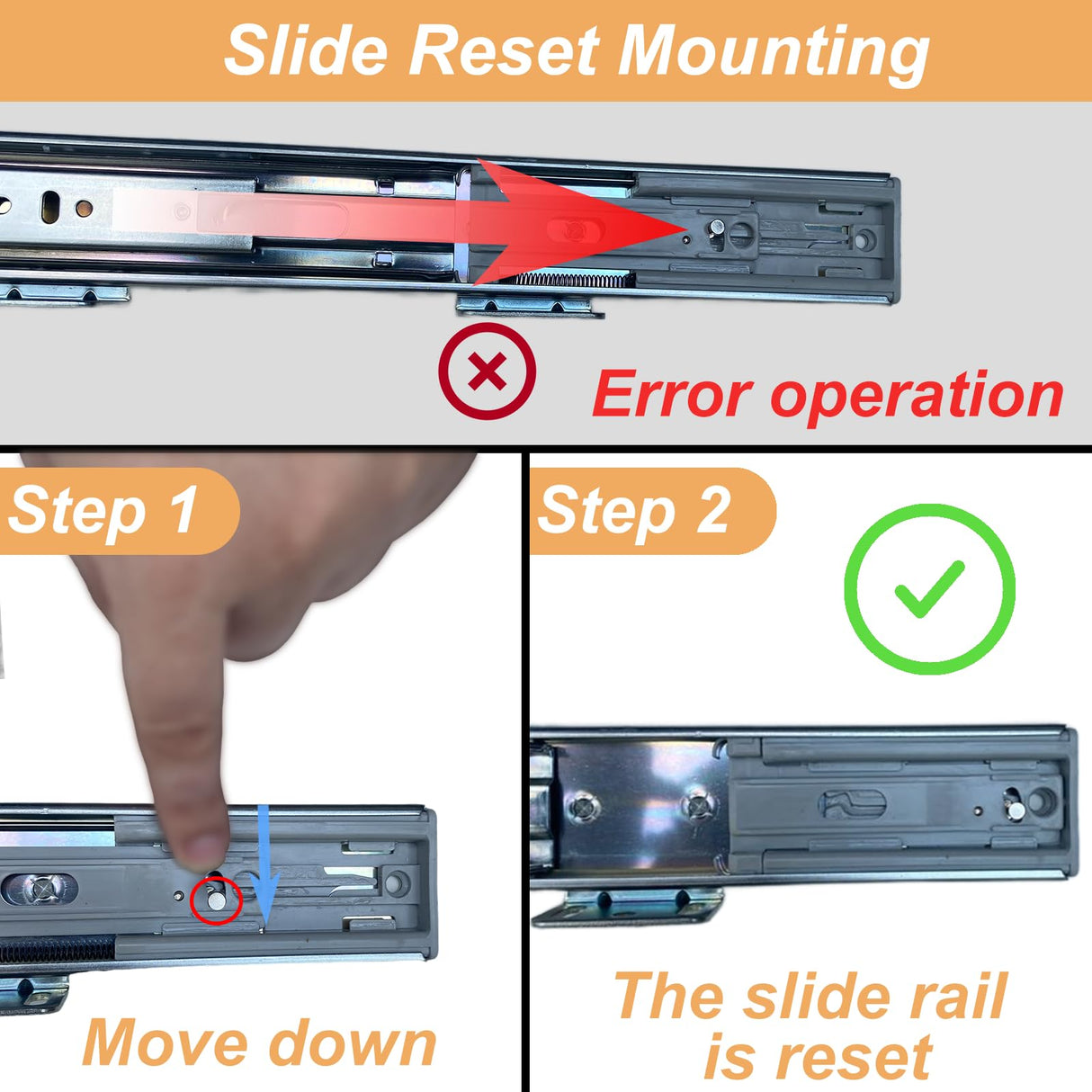 Slide Reset Mounting

Error operation

Step 1

Move down

Step 2

The slide rail is reset