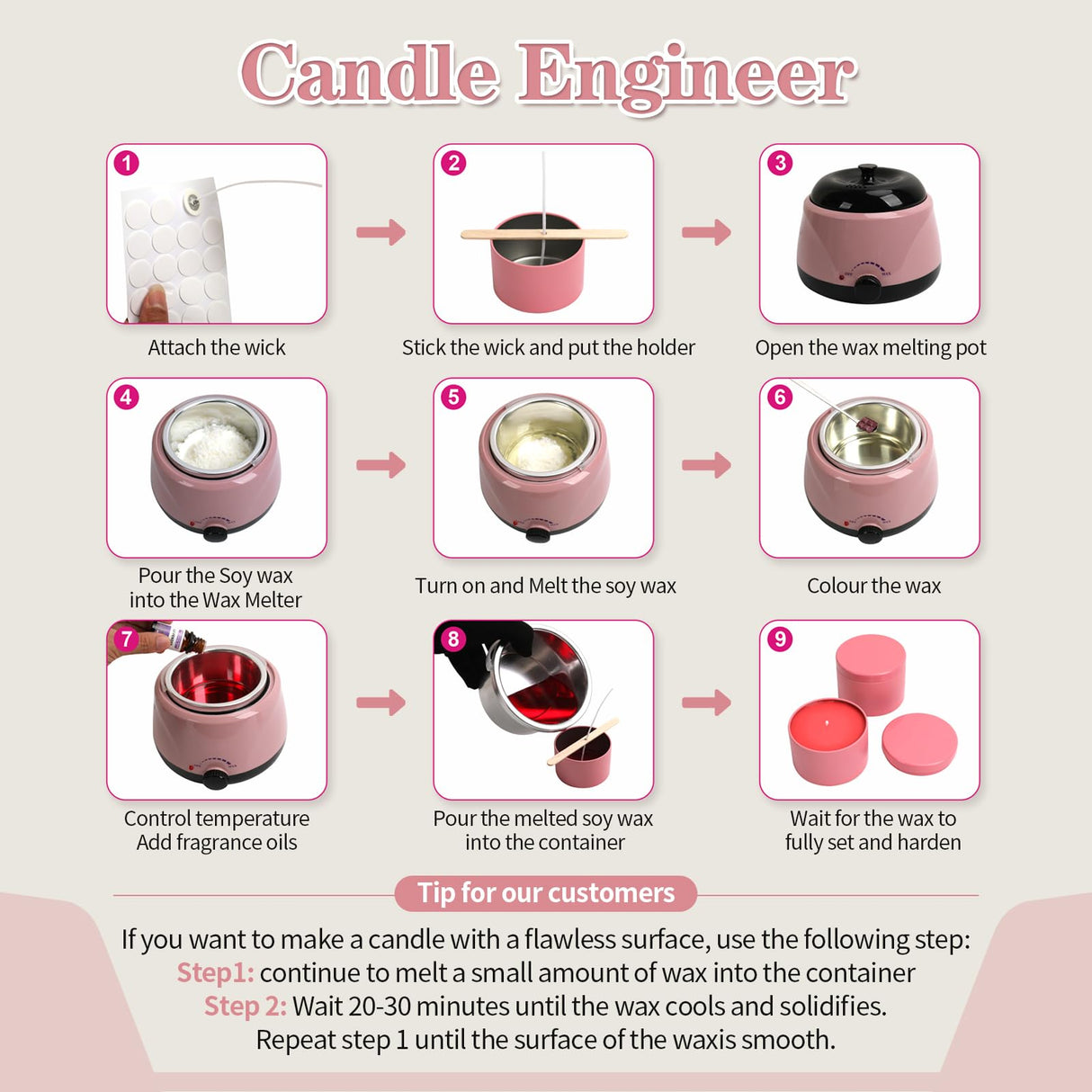 Candle Engineer

1
Attach the wick

2
Stick the wick and put the holder

3
Open the wax melting pot

4
Pour the Soy wax into the Wax Melter

5
Turn on and Melt the soy wax

6
Colour the wax

7
Control temperature
Add fragrance oils

8
Pour the melted soy wax into the container

9
Wait for the wax to fully set and harden

Tip for our customers

If you want to make a candle with a flawless surface, use the following step:
Step1: continue to melt a small amount of wax into the container
Step 2: Wait 20-30 minutes until the wax cools and solidifies.
Repeat step 1 until the surface of the waxis smooth.