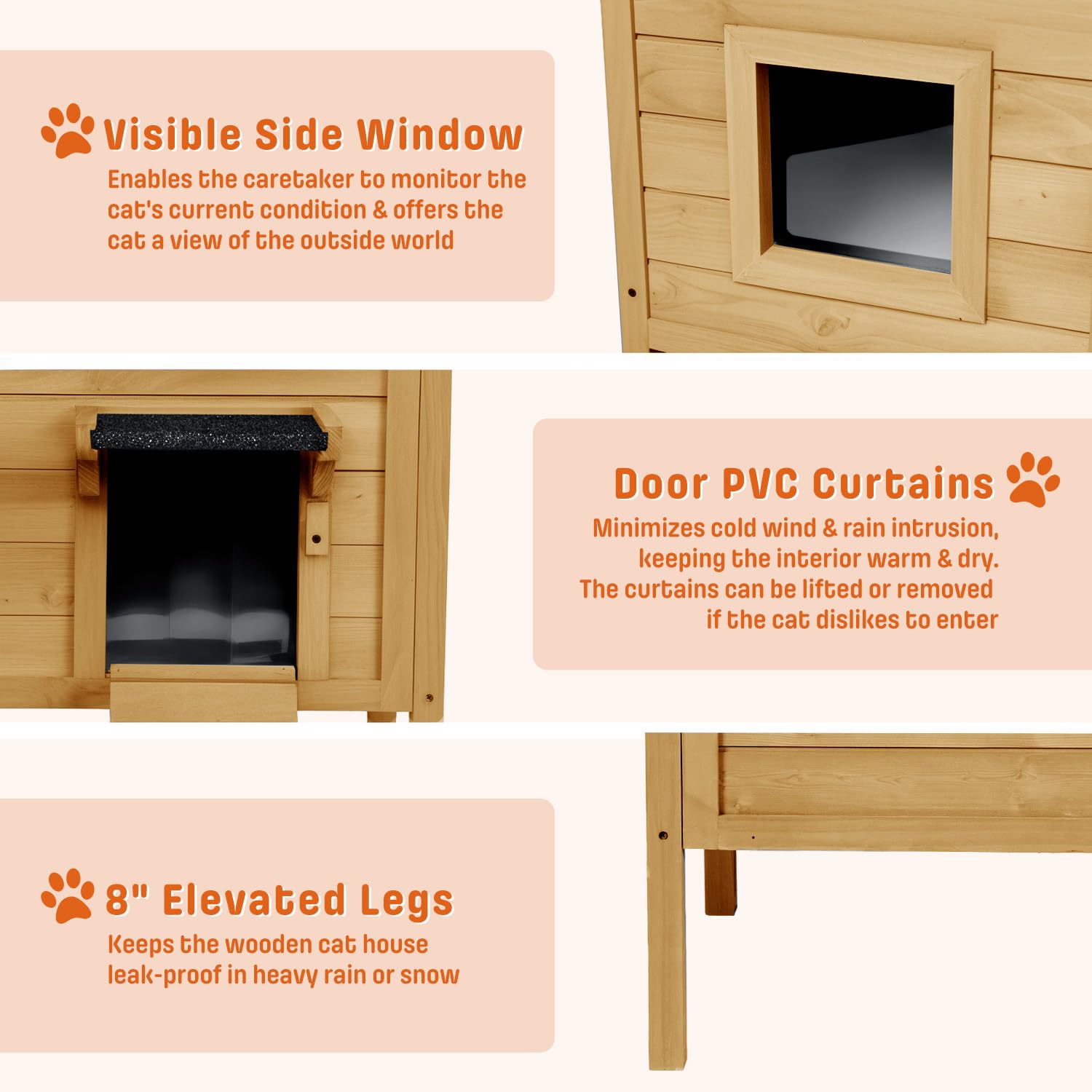 Visible Side Window
Enables the caretaker to monitor the cat's current condition & offers the cat a view of the outside world

Door PVC Curtains
Minimizes cold wind & rain intrusion, keeping the interior warm & dry. The curtains can be lifted or removed if the cat dislikes to enter

8" Elevated Legs
Keeps the wooden cat house leak-proof in heavy rain or snow