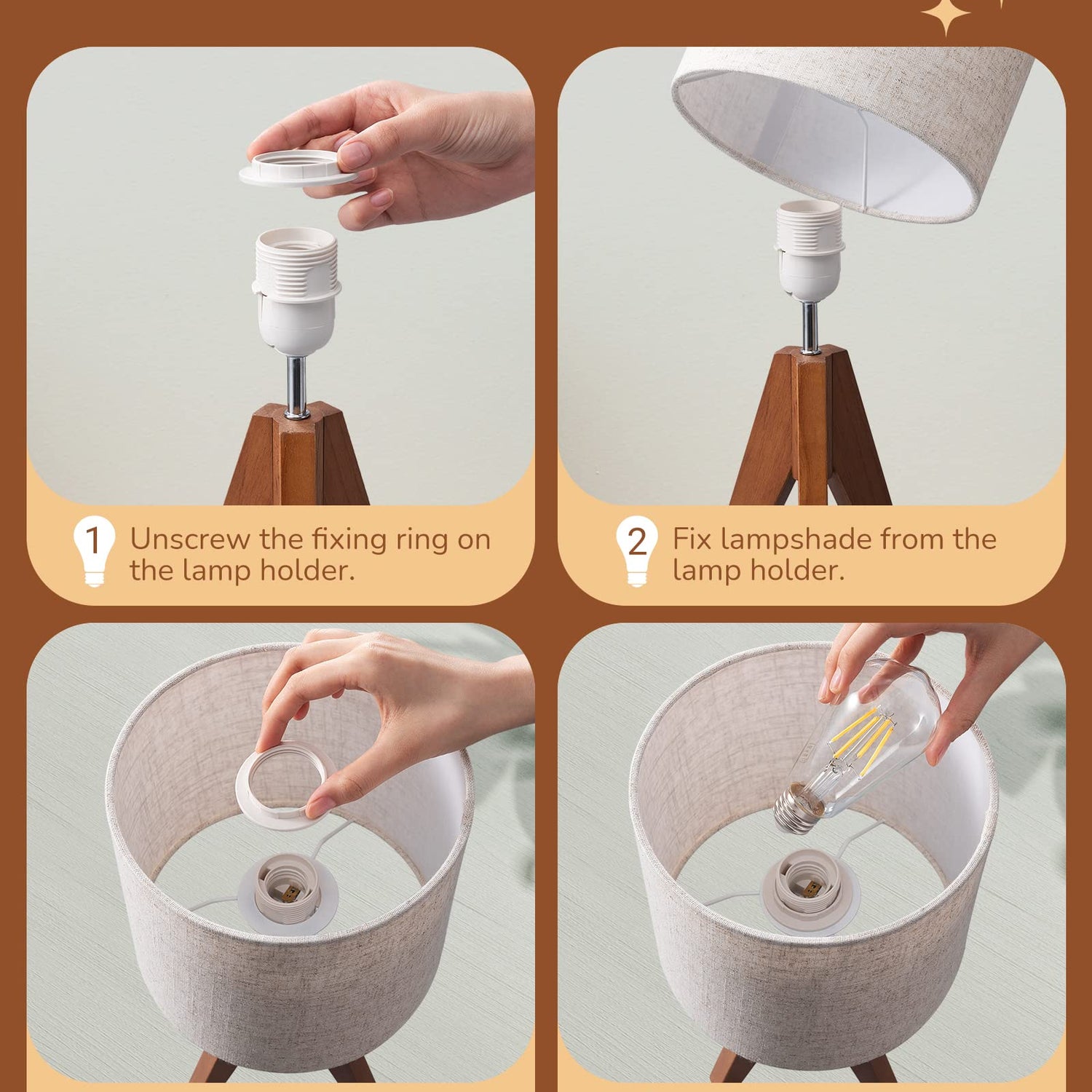 1 Unscrew the fixing ring on the lamp holder.

2 Fix lampshade from the lamp holder.