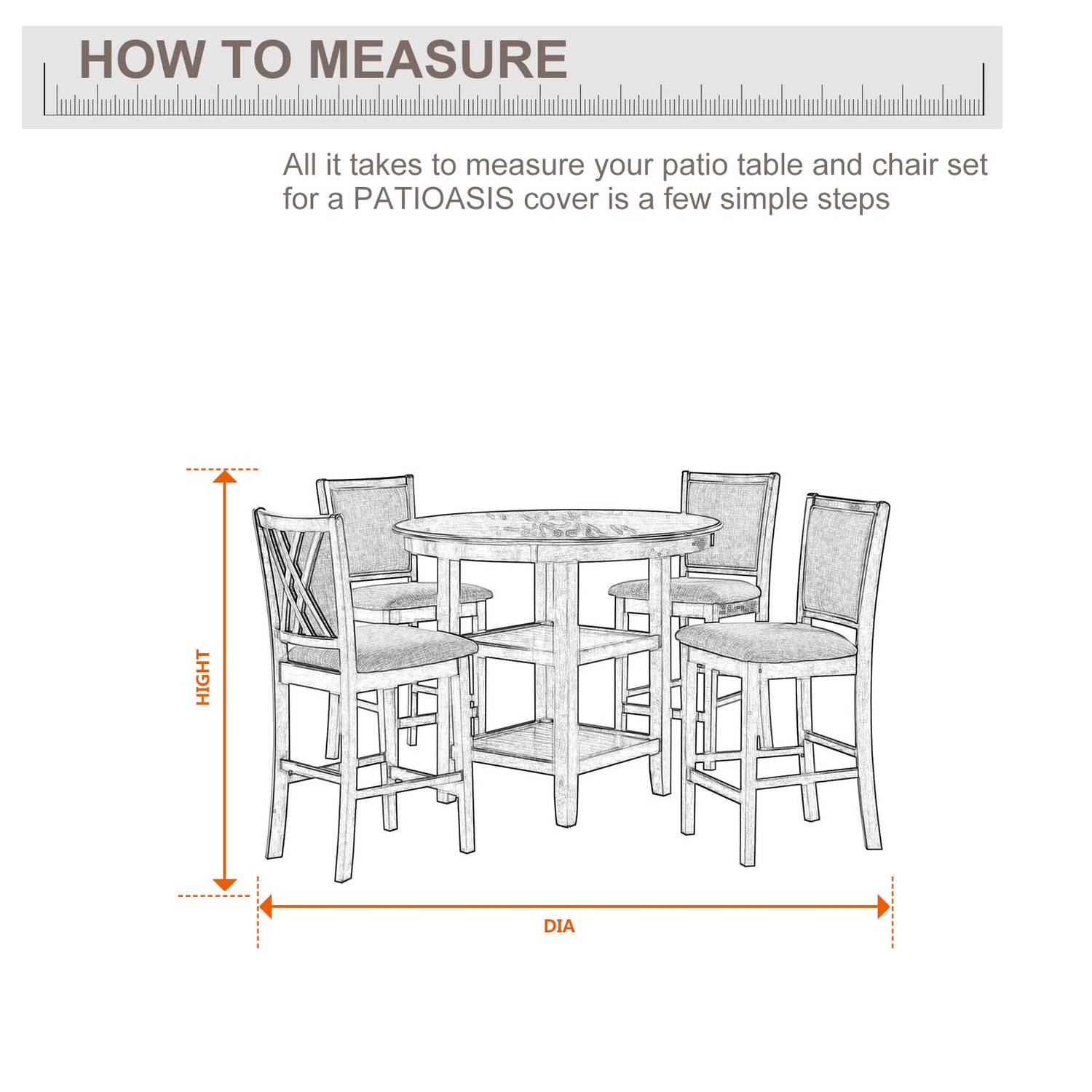 HOW TO MEASURE

All it takes to measure your patio table and chair set for a PATIOASIS cover is a few simple steps

HIGHT

DIA