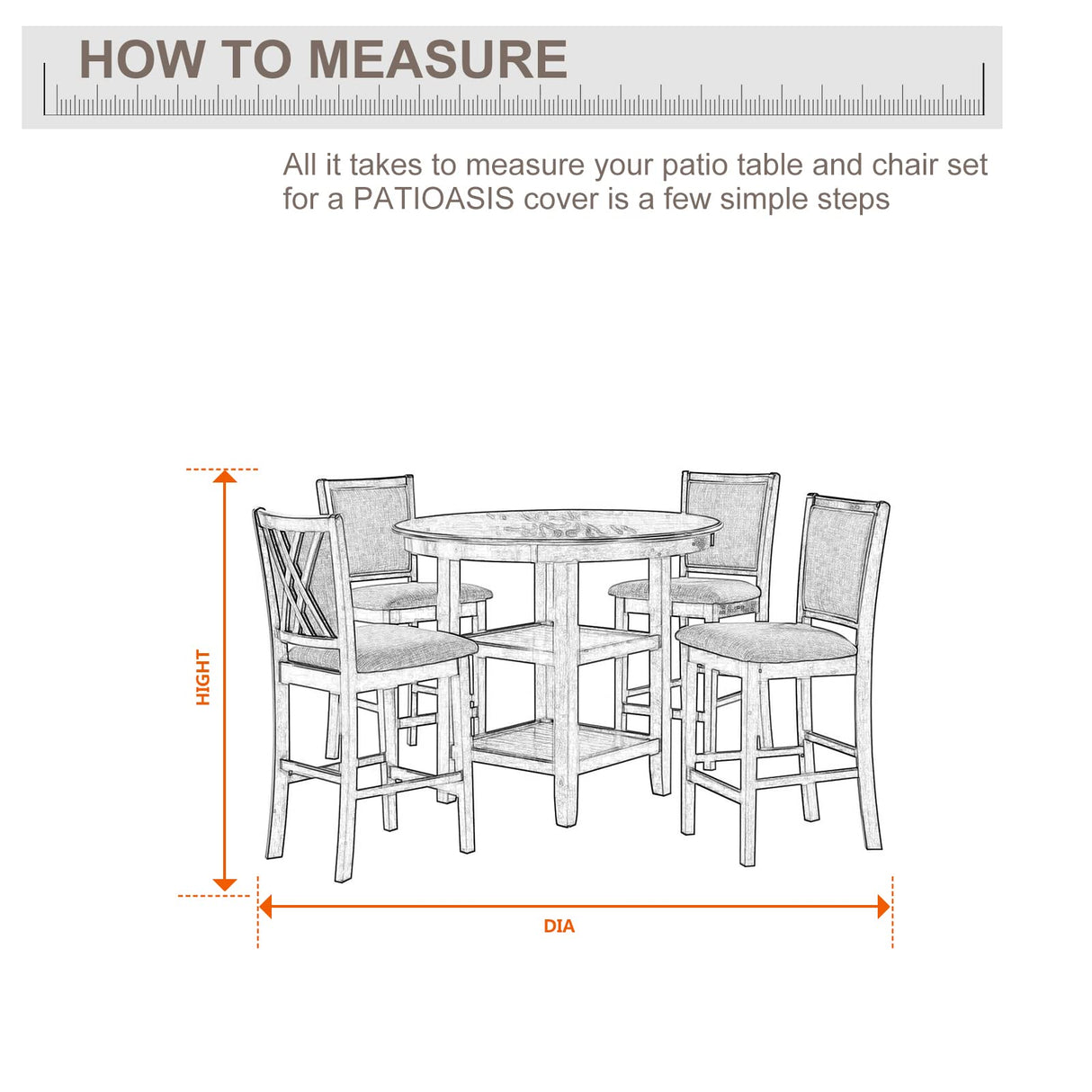 HOW TO MEASURE

All it takes to measure your patio table and chair set for a PATIOASIS cover is a few simple steps

HIGHT

DIA