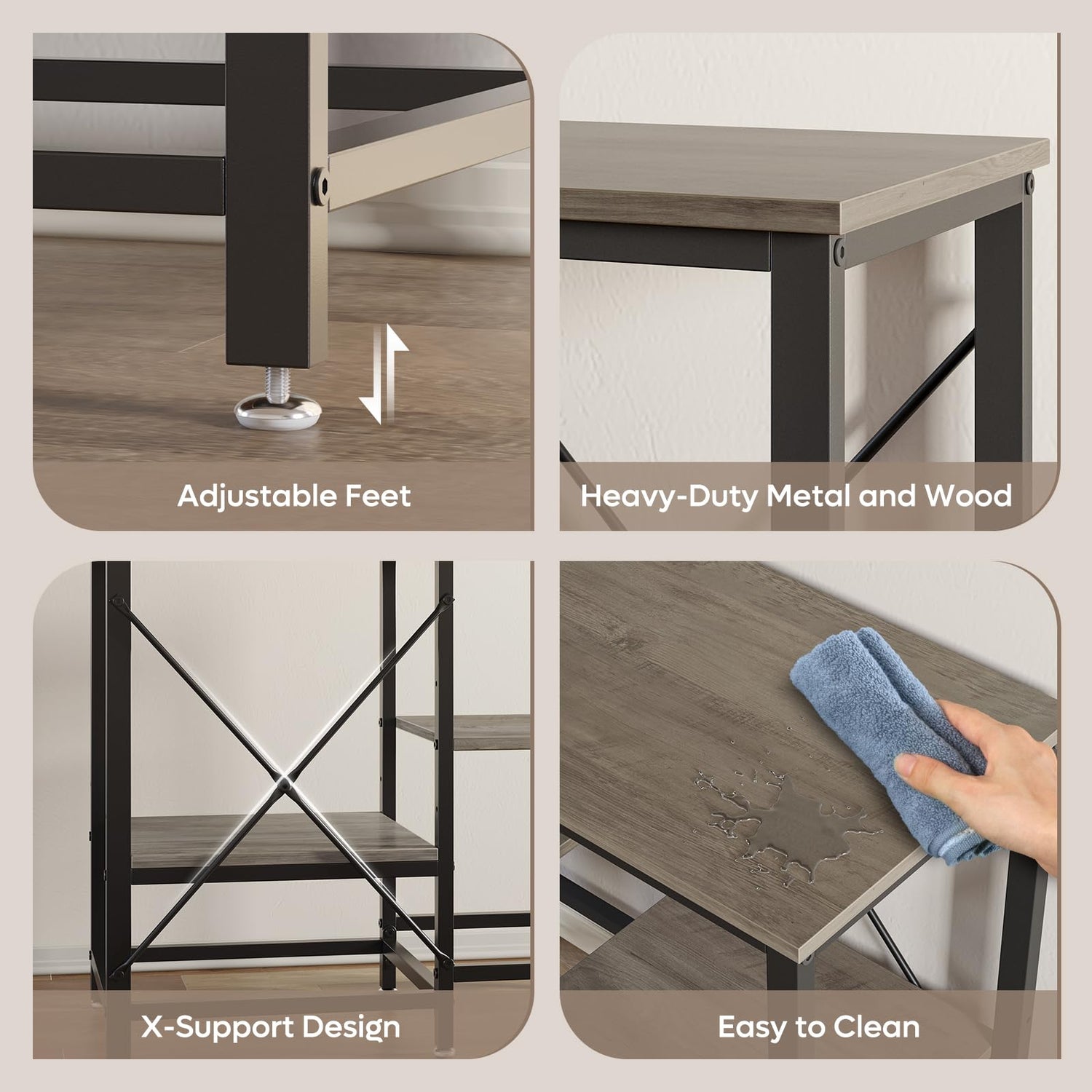 Adjustable Feet

Heavy-Duty Metal and Wood

X-Support Design

Easy to Clean