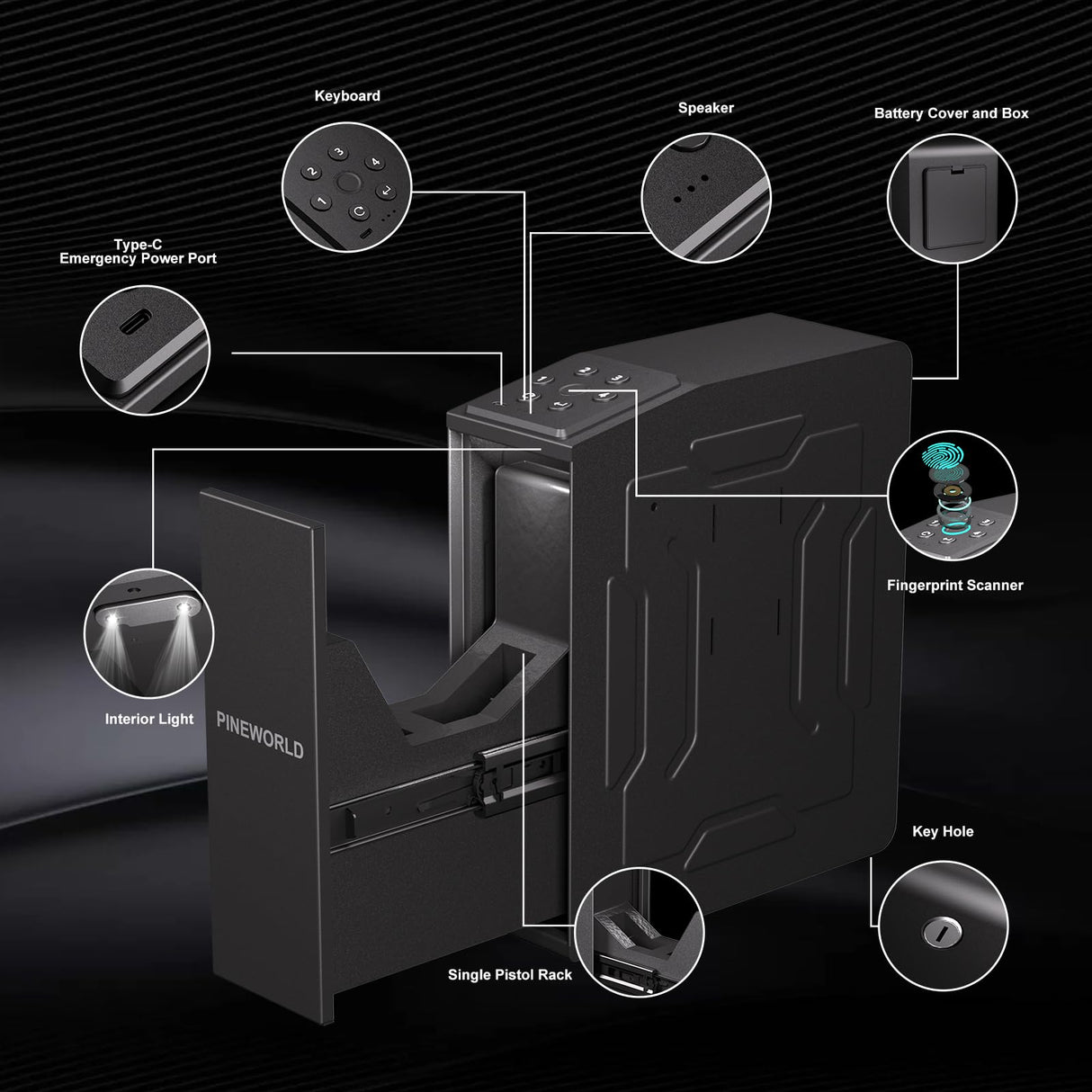 Keyboard

Speaker

Battery Cover and Box

Type-C
Emergency Power Port

Fingerprint Scanner

Interior Light

PINEWORLD

Key Hole

Single Pistol Rack