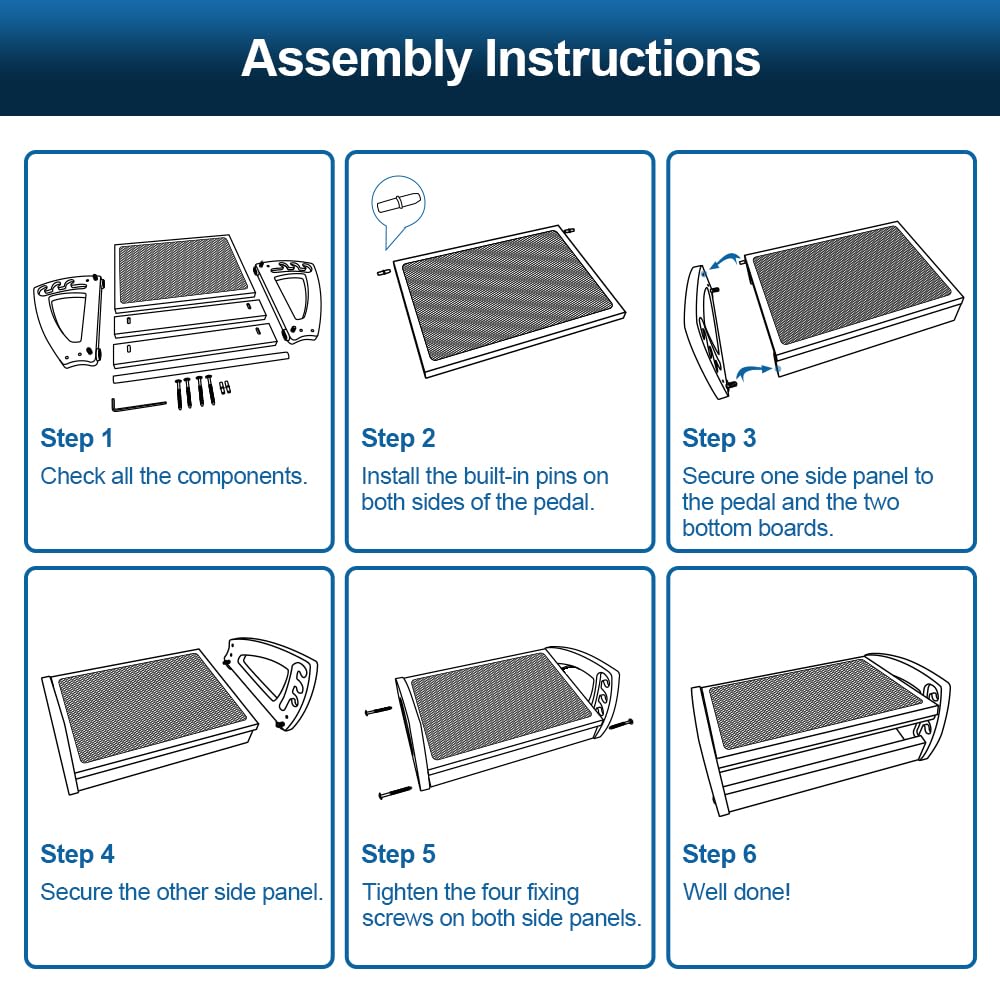 Assembly Instructions

Step 1
Check all the components.

Step 2
Install the built-in pins on both sides of the pedal.

Step 3
Secure one side panel to the pedal and the two bottom boards.

Step 4
Secure the other side panel.

Step 5
Tighten the four fixing screws on both side panels.

Step 6
Well done!