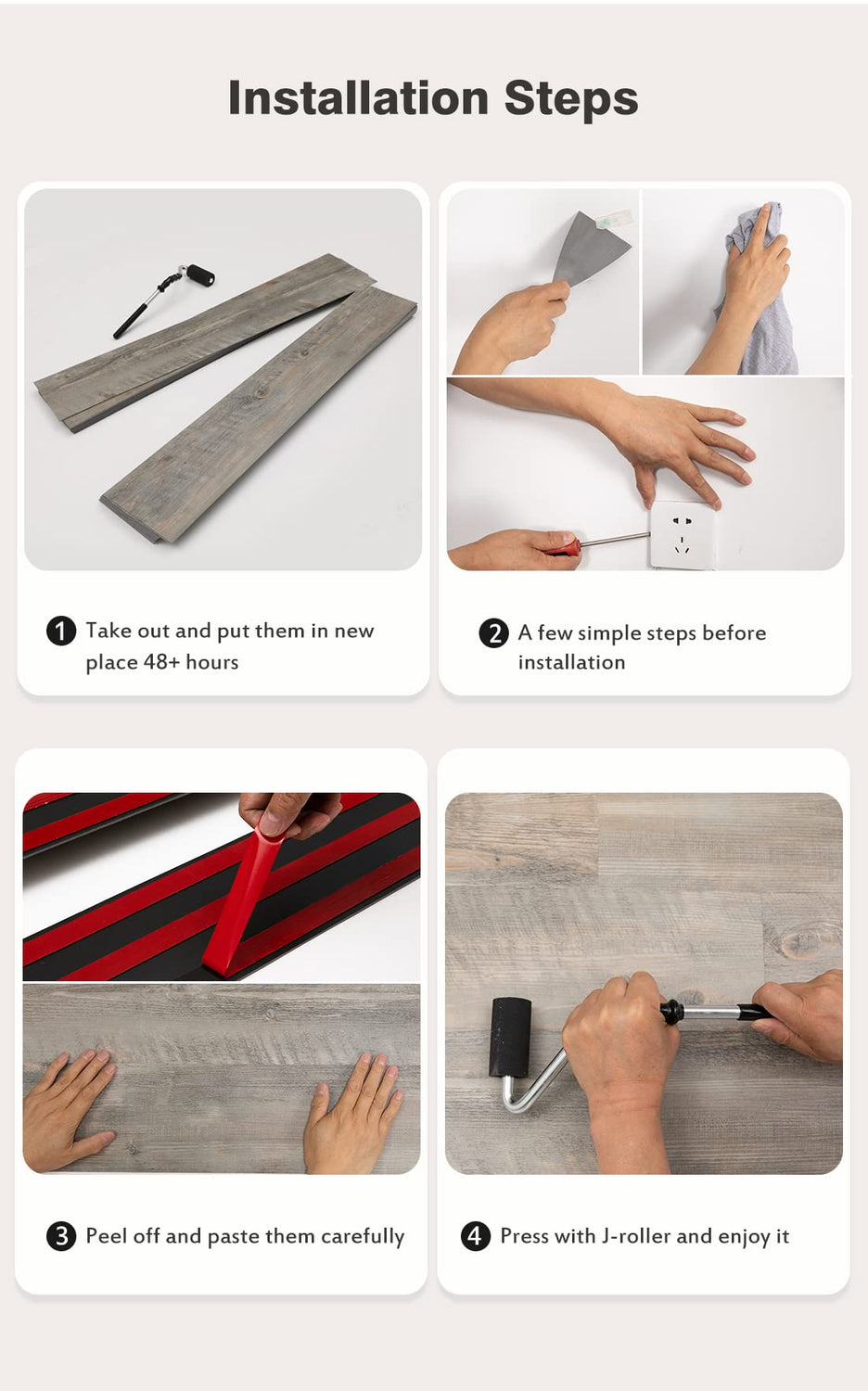 Installation Steps

1 Take out and put them in new place 48+ hours

2 A few simple steps before installation

3 Peel off and paste them carefully

4 Press with J-roller and enjoy it