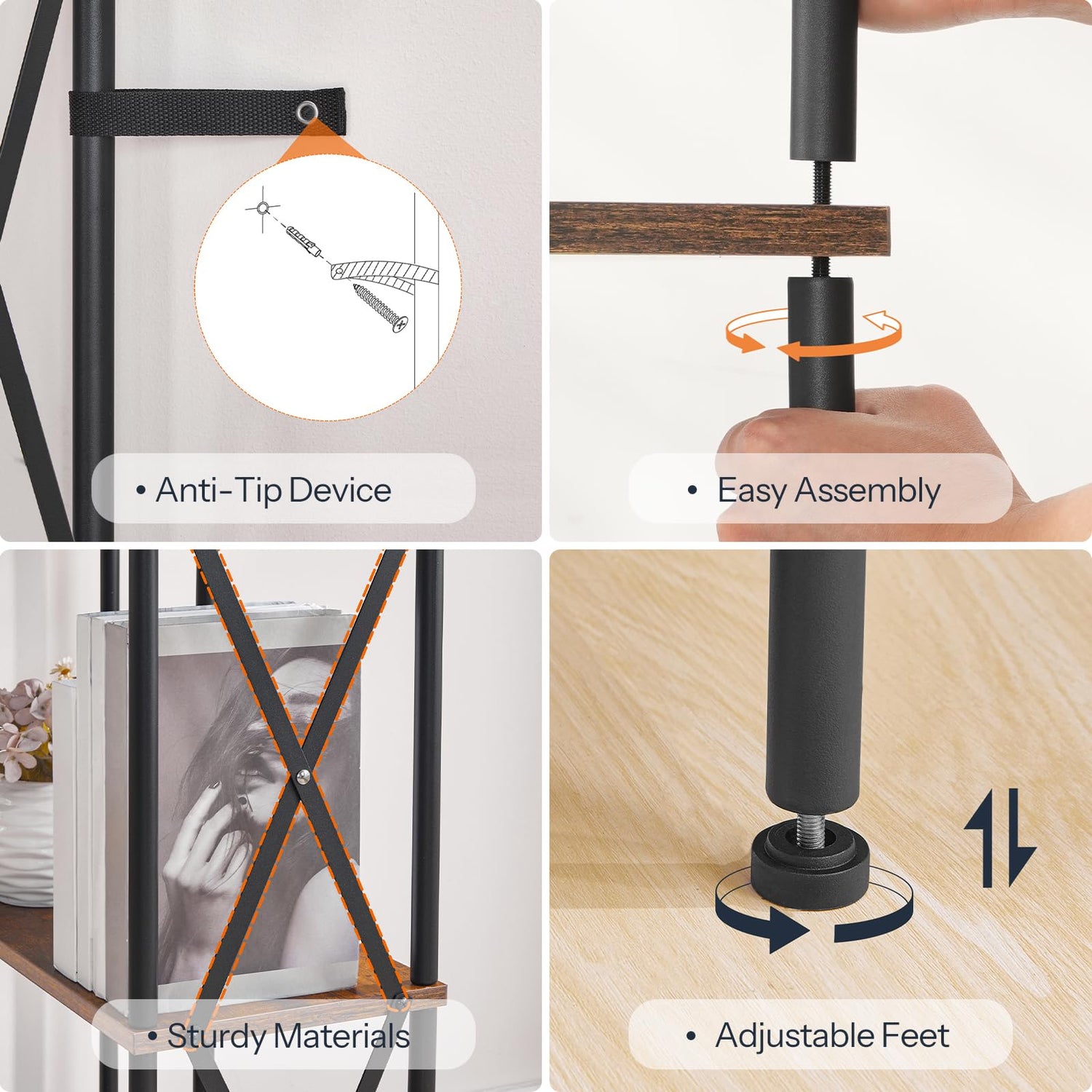 • Anti-Tip Device

• Easy Assembly

• Sturdy Materials

• Adjustable Feet