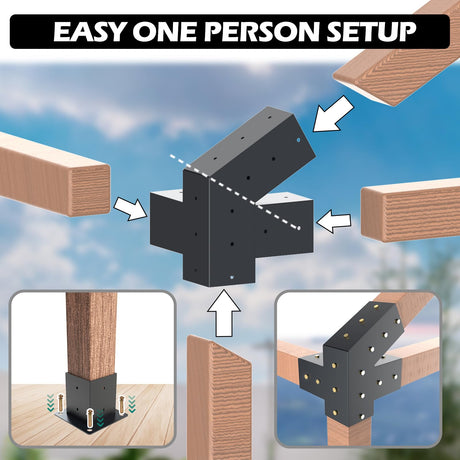 EASY ONE PERSON SETUP