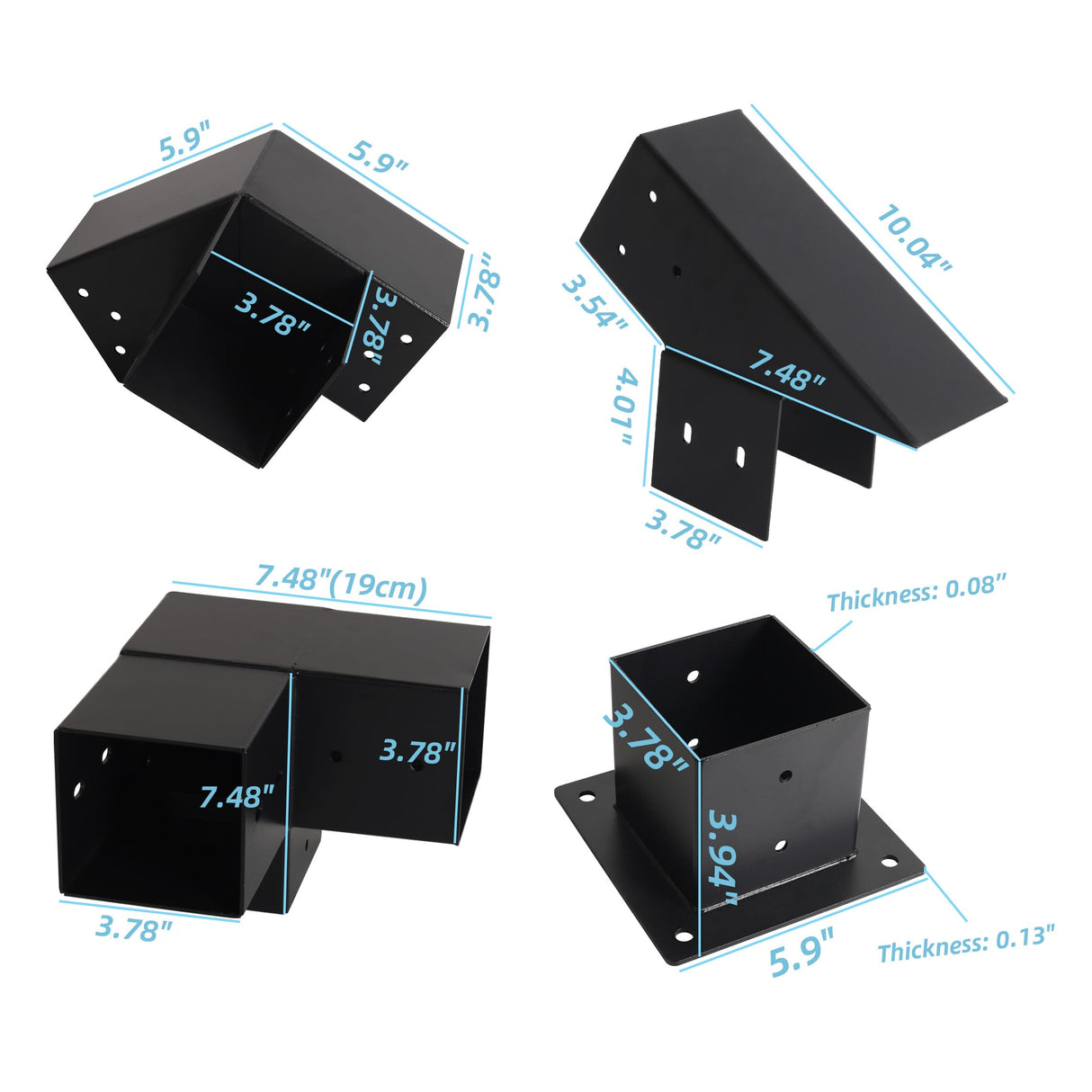 5.9"
5.9"
3.78"
3.78"
3.78"
10.04"
3.54"
7.48"
4.01"
3.78"
7.48"(19cm)
3.78"
7.48"
3.78"
Thickness: 0.08"
3.78"
3.94"
5.9"
Thickness: 0.13"