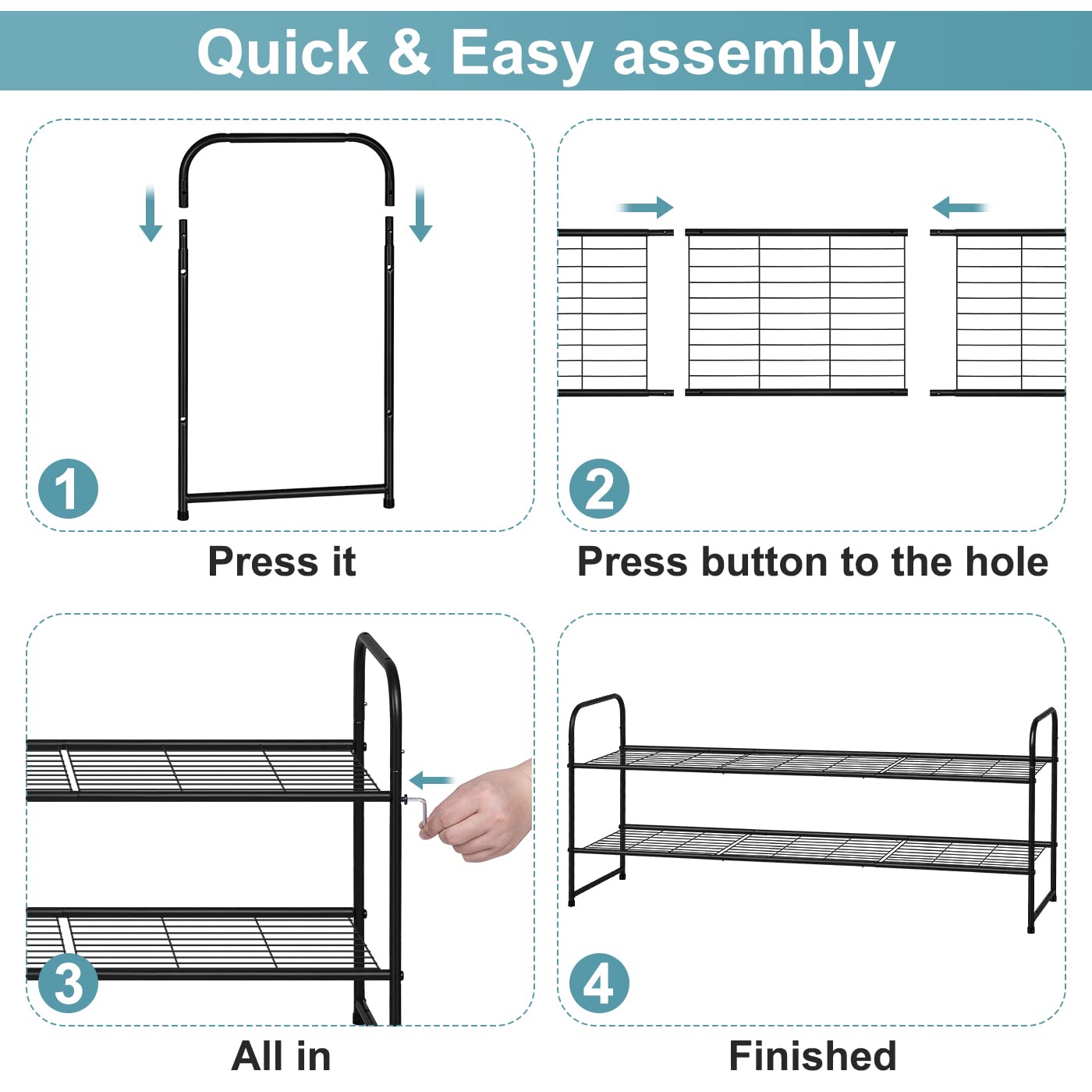 Quick & Easy assembly

1

Press it

2

Press button to the hole

3

All in

4

Finished