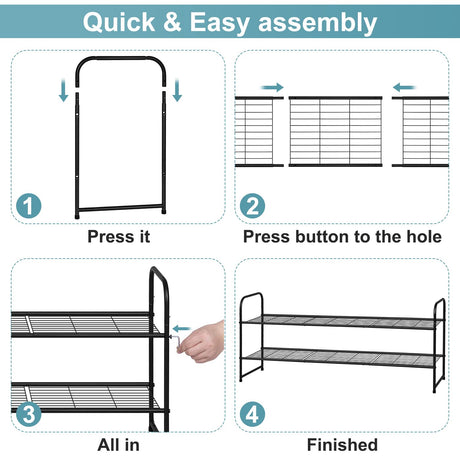 Quick & Easy assembly

1

Press it

2

Press button to the hole

3

All in

4

Finished