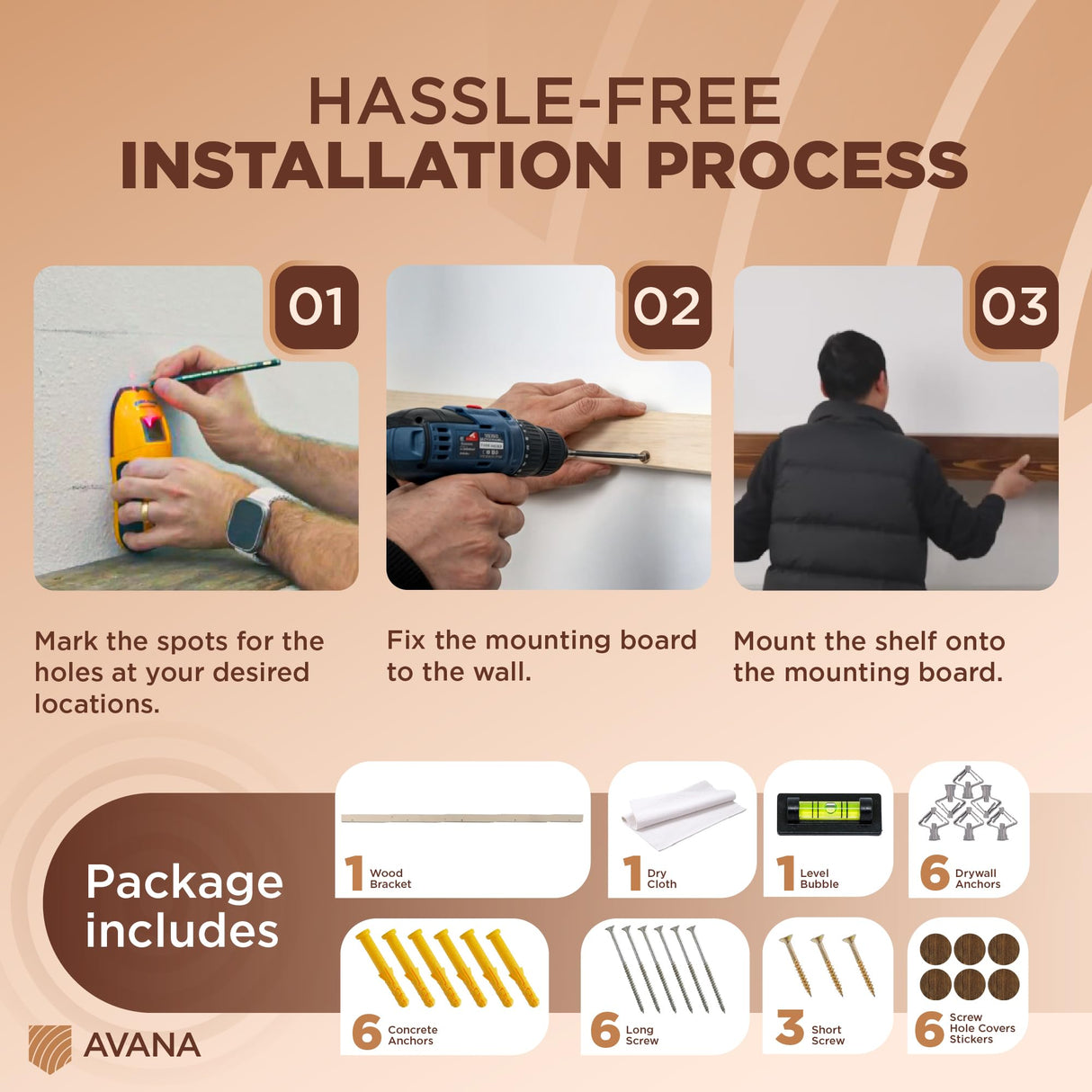 HASSLE-FREE
INSTALLATION PROCESS

01

Mark the spots for the holes at your desired locations.

02

Fix the mounting board to the wall.

03

Mount the shelf onto the mounting board.

Package includes

1 Wood Bracket

1 Dry Cloth

1 Level Bubble

6 Drywall Anchors

6 Concrete Anchors

6 Long Screw

3 Short Screw

6 Screw Hole Covers Stickers

AVANA