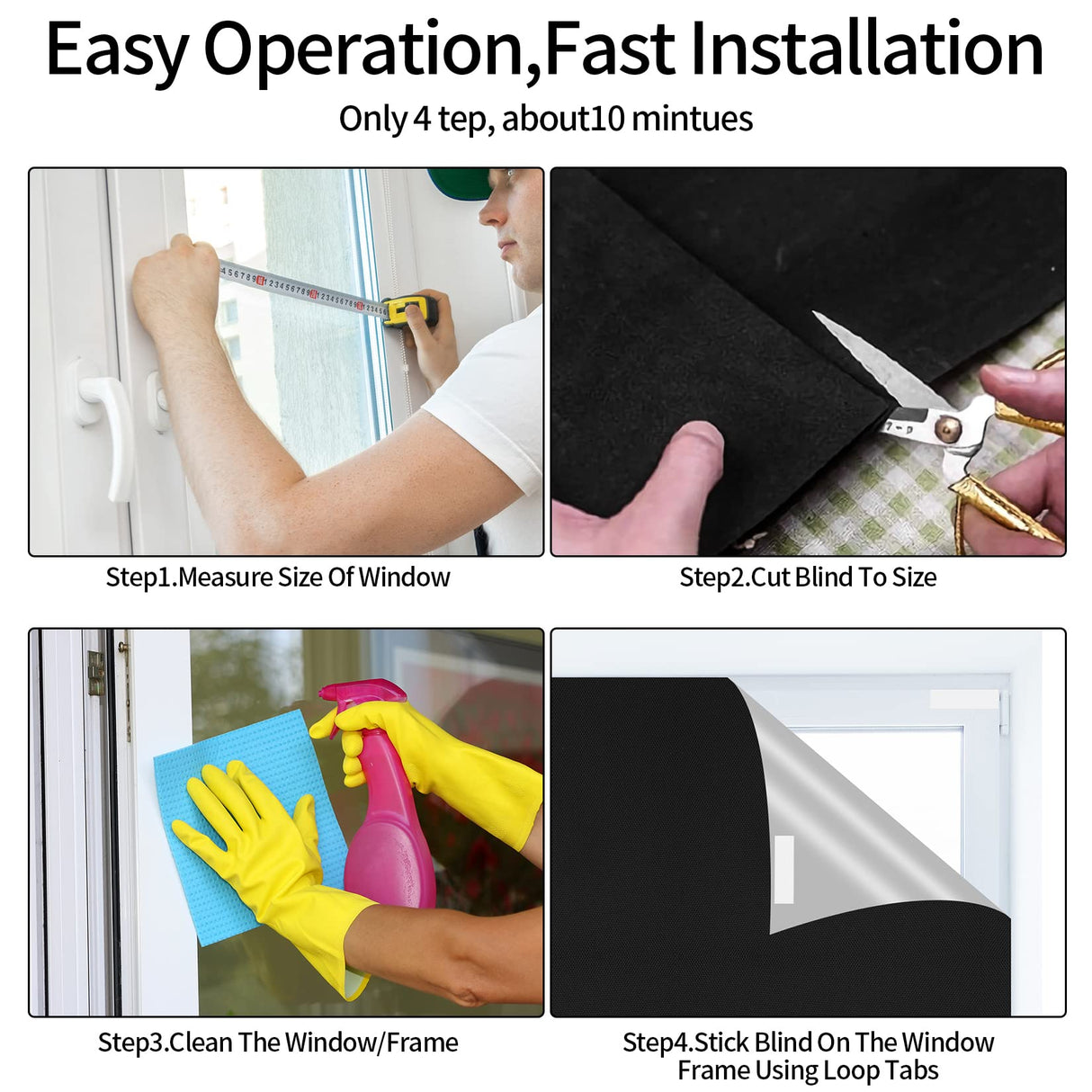 Easy Operation,Fast Installation

Only 4 tep, about10 mintues

Step1.Measure Size Of Window

Step2.Cut Blind To Size

Step3.Clean The Window/Frame

Step4.Stick Blind On The Window Frame Using Loop Tabs