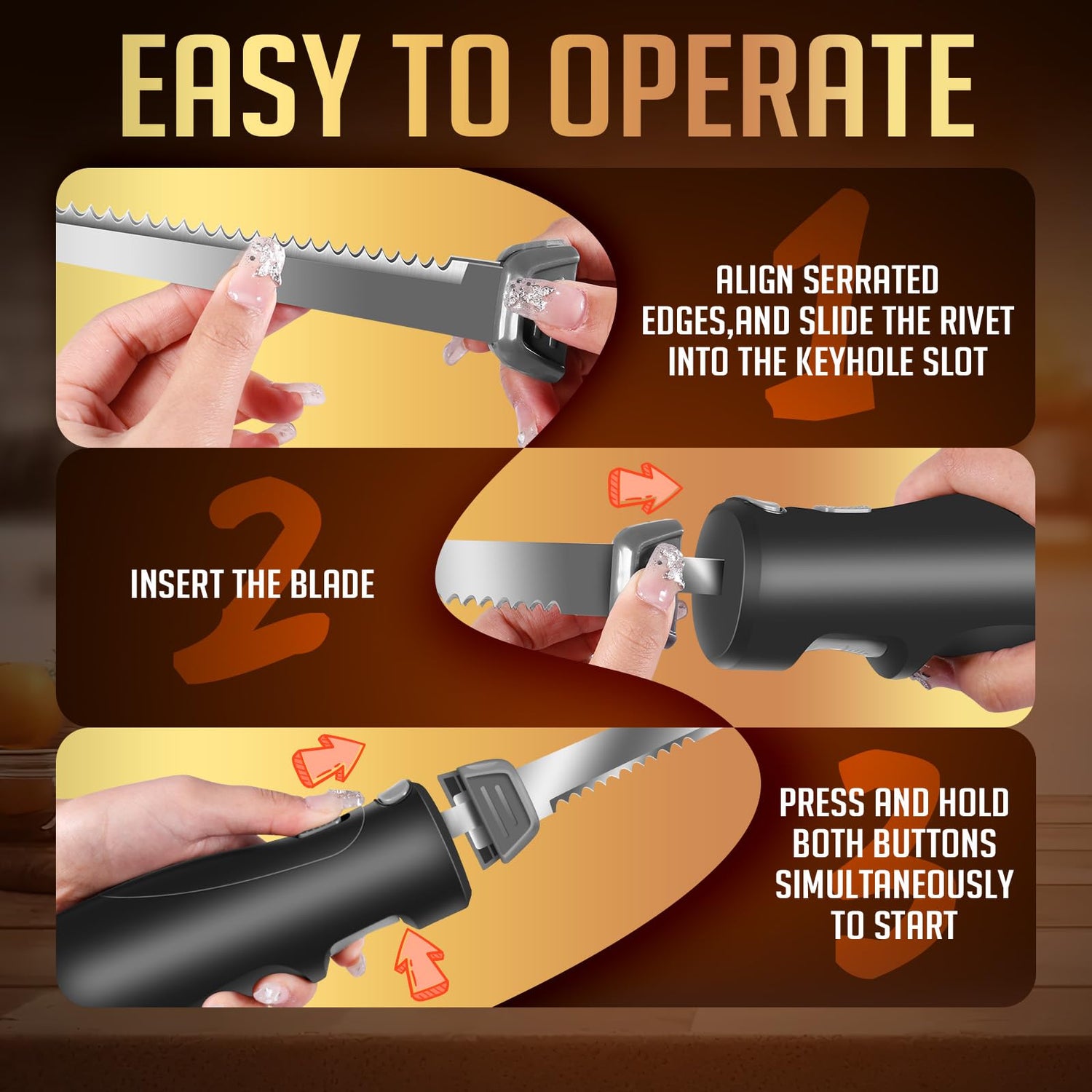 EASY TO OPERATE

1

ALIGN SERRATED EDGES,AND SLIDE THE RIVET INTO THE KEYHOLE SLOT

2

INSERT THE BLADE

3

PRESS AND HOLD BOTH BUTTONS SIMULTANEOUSLY TO START