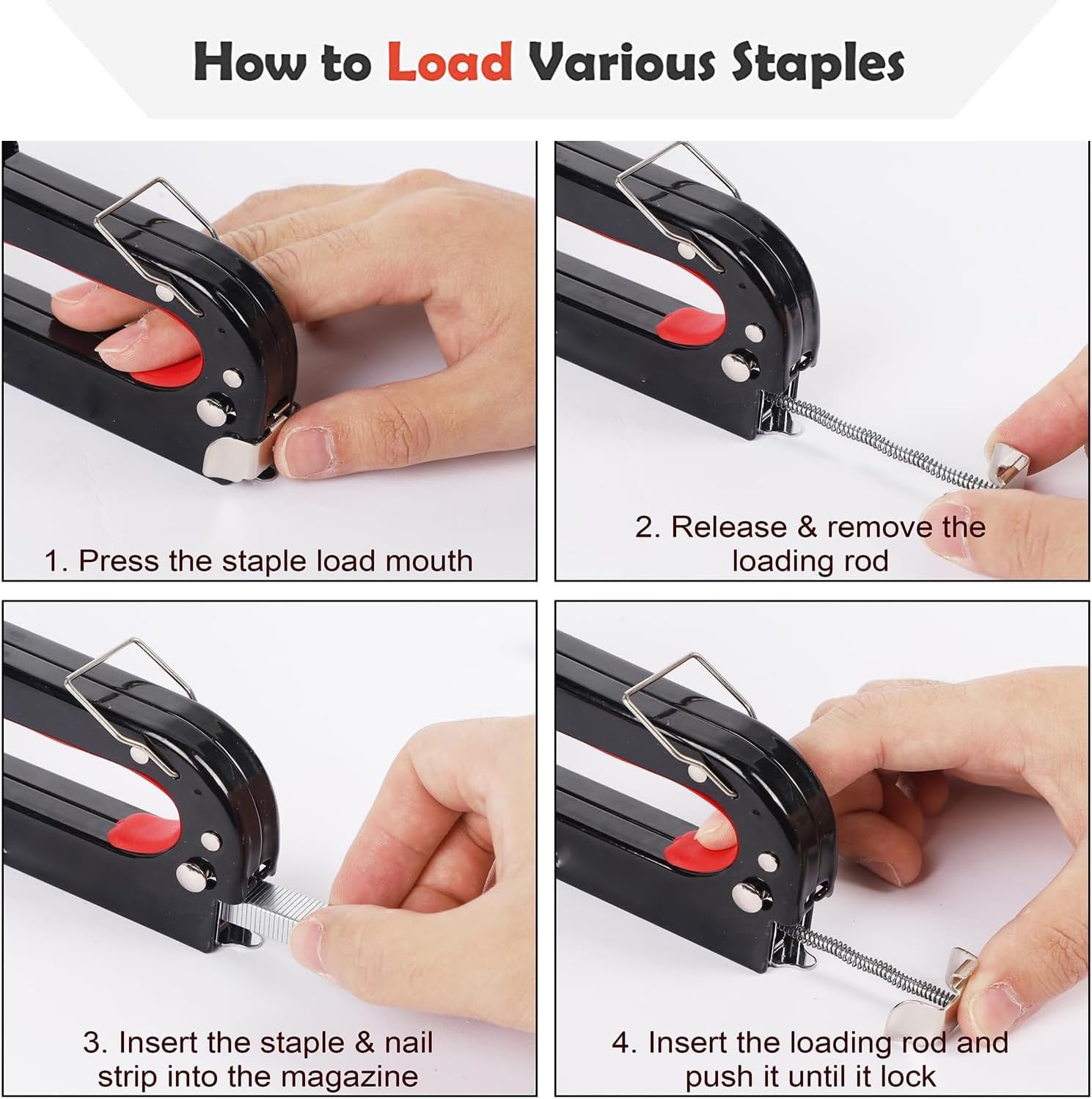 How to Load Various Staples

1. Press the staple load mouth

2. Release & remove the loading rod

3. Insert the staple & nail strip into the magazine

4. Insert the loading rod and push it until it lock