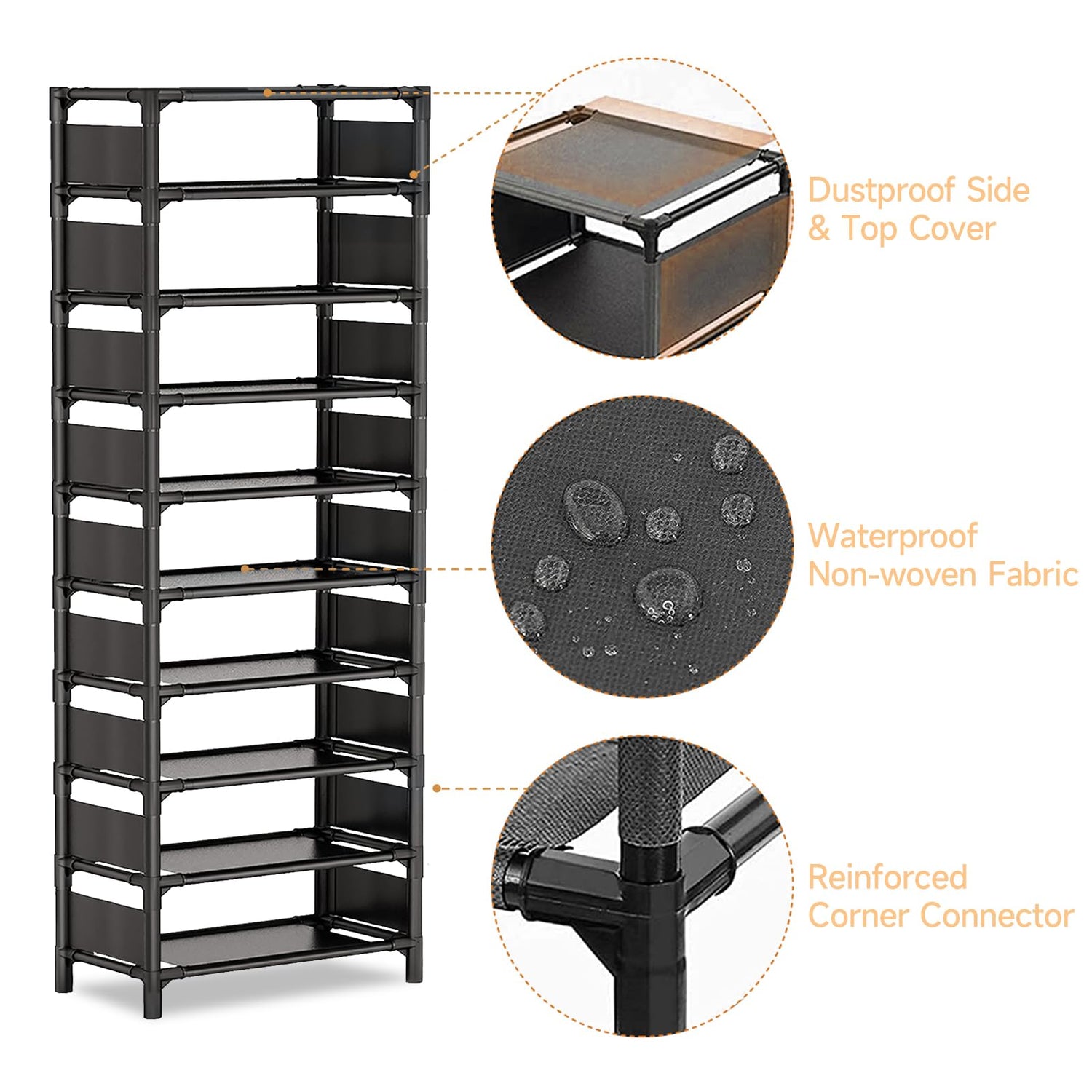 Dustproof Side & Top Cover

Waterproof Non-woven Fabric

Reinforced Corner Connector