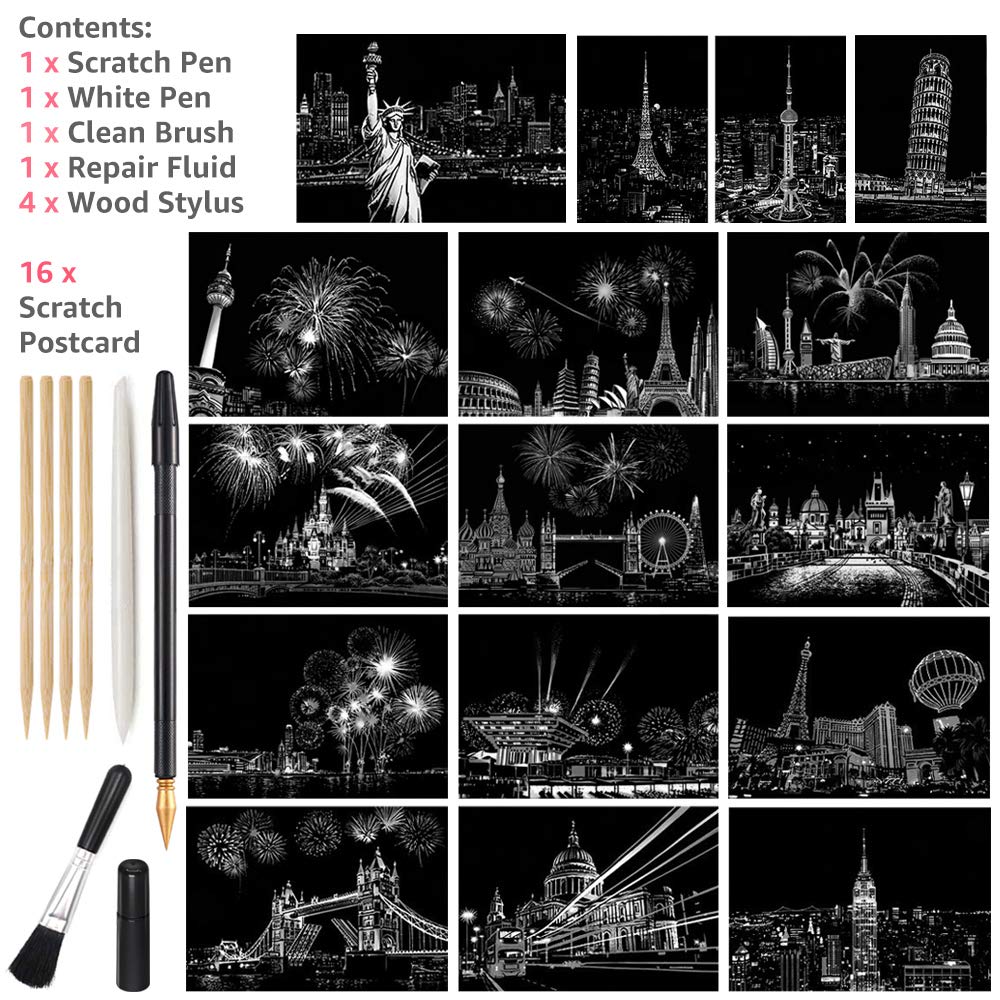 Contents:
1 x Scratch Pen
1 x White Pen
1 x Clean Brush
1 x Repair Fluid
4 x Wood Stylus

16 x Scratch Postcard