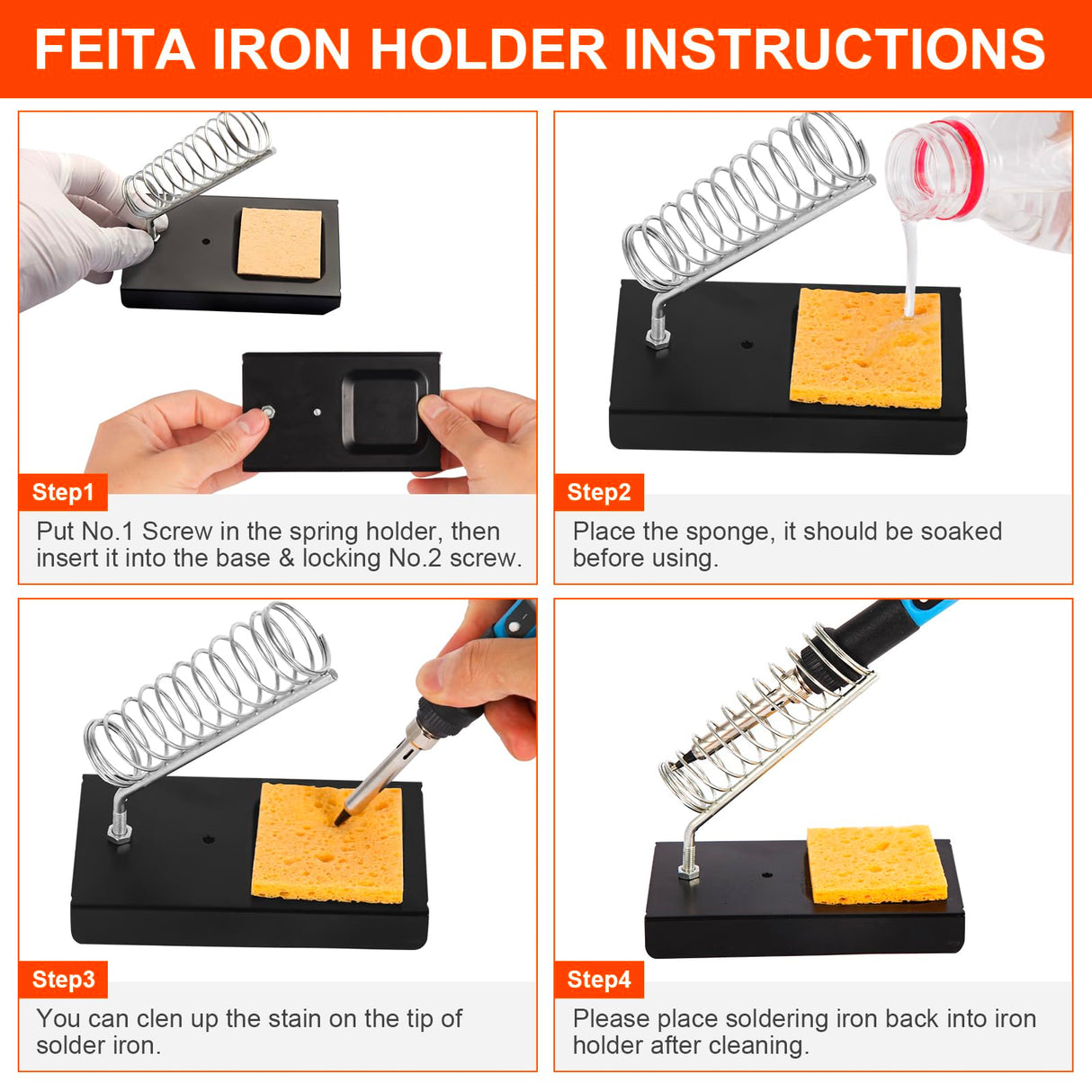 FEITA IRON HOLDER INSTRUCTIONS

Step1

Put No.1 Screw in the spring holder, then insert it into the base & locking No.2 screw.

Step2

Place the sponge, it should be soaked before using.

Step3

You can clen up the stain on the tip of solder iron.

Step4

Please place soldering iron back into iron holder after cleaning.