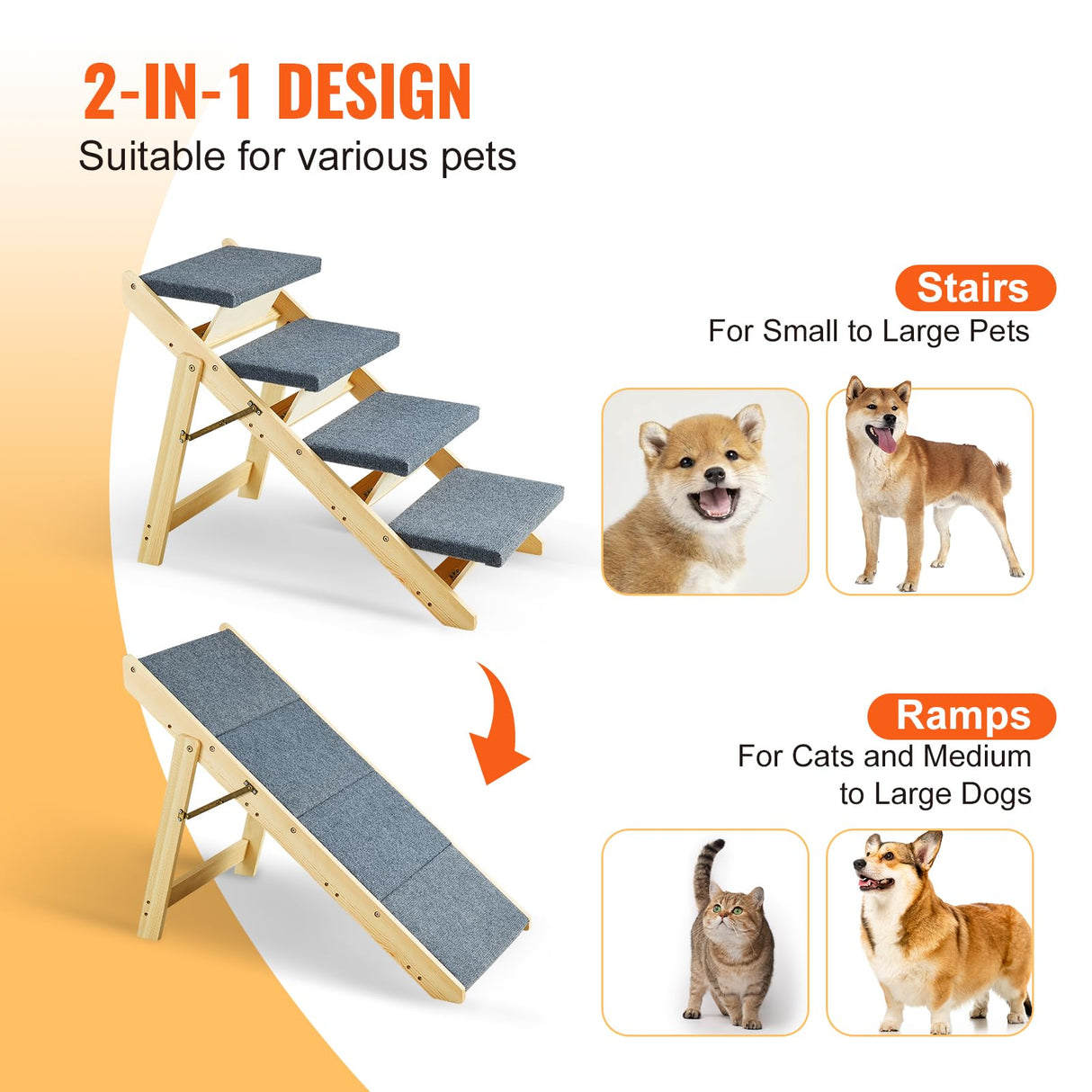 2-IN-1 DESIGN
Suitable for various pets

Stairs
For Small to Large Pets

Ramps
For Cats and Medium to Large Dogs