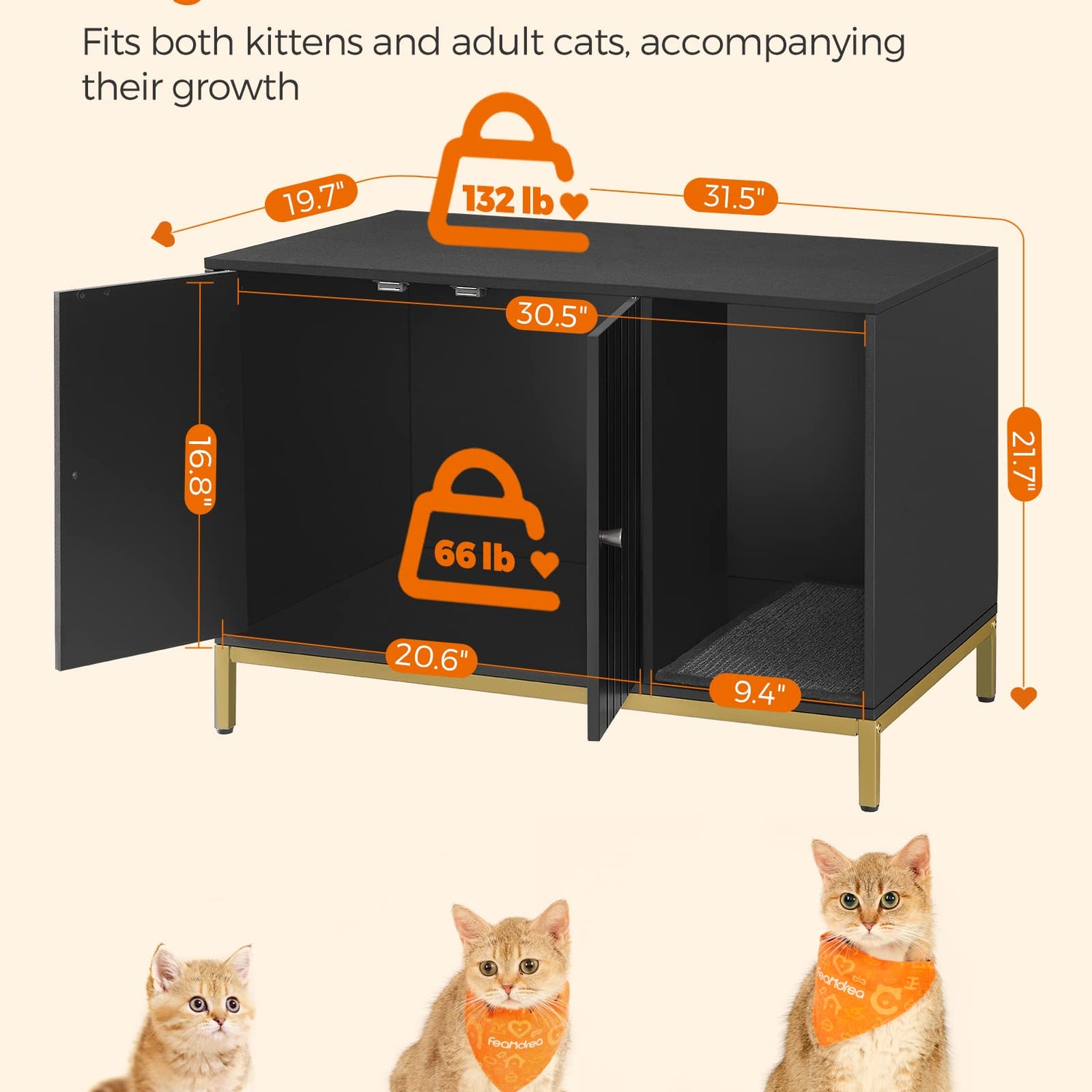 Fits both kittens and adult cats, accompanying their growth

19.7"
132 lb
31.5"
30.5"
16.8"
21.7"
66 lb
20.6"
9.4"

Feandrea
Feandrea