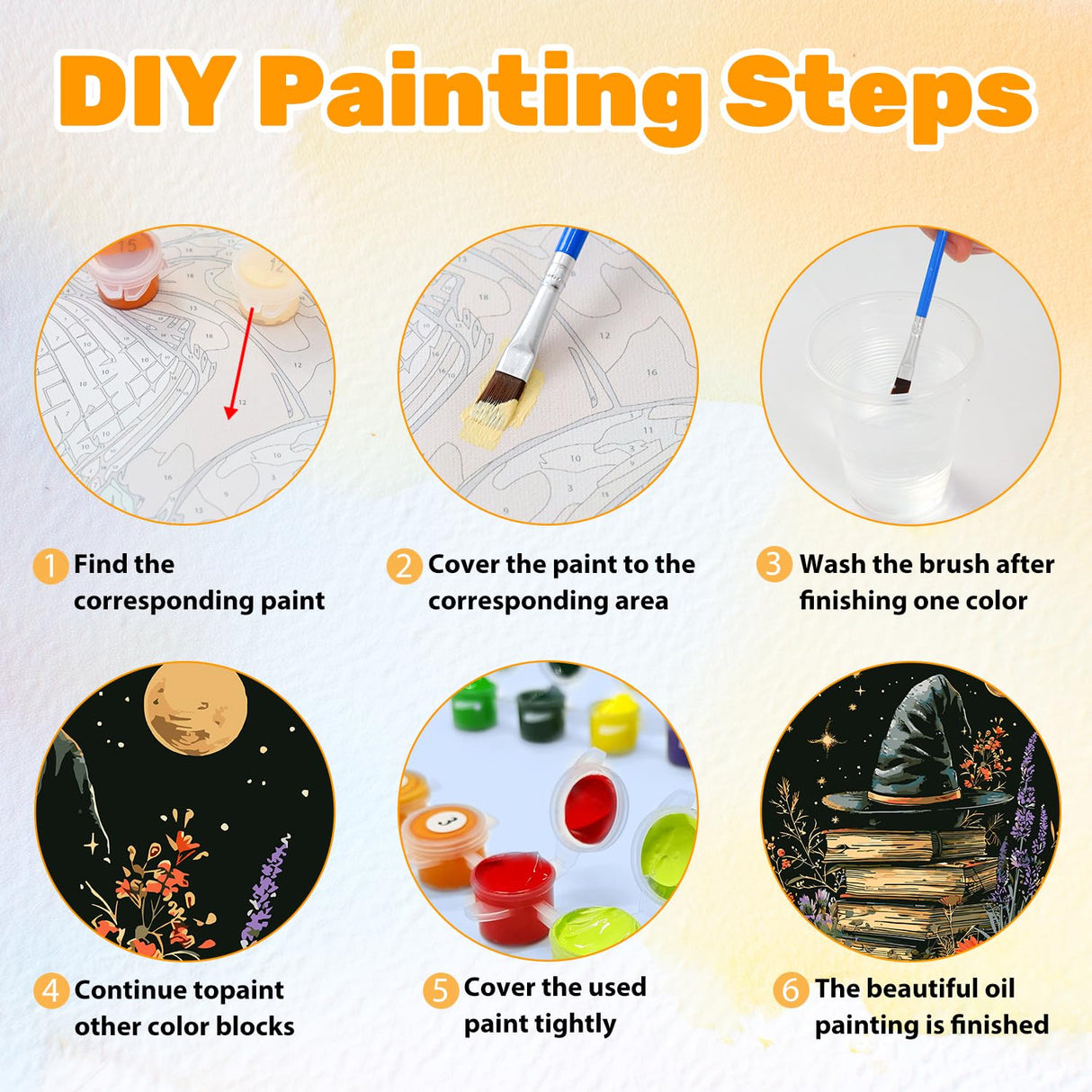 DIY Painting Steps

1 Find the corresponding paint

2 Cover the paint to the corresponding area

3 Wash the brush after finishing one color

4 Continue topaint other color blocks

5 Cover the used paint tightly

6 The beautiful oil painting is finished