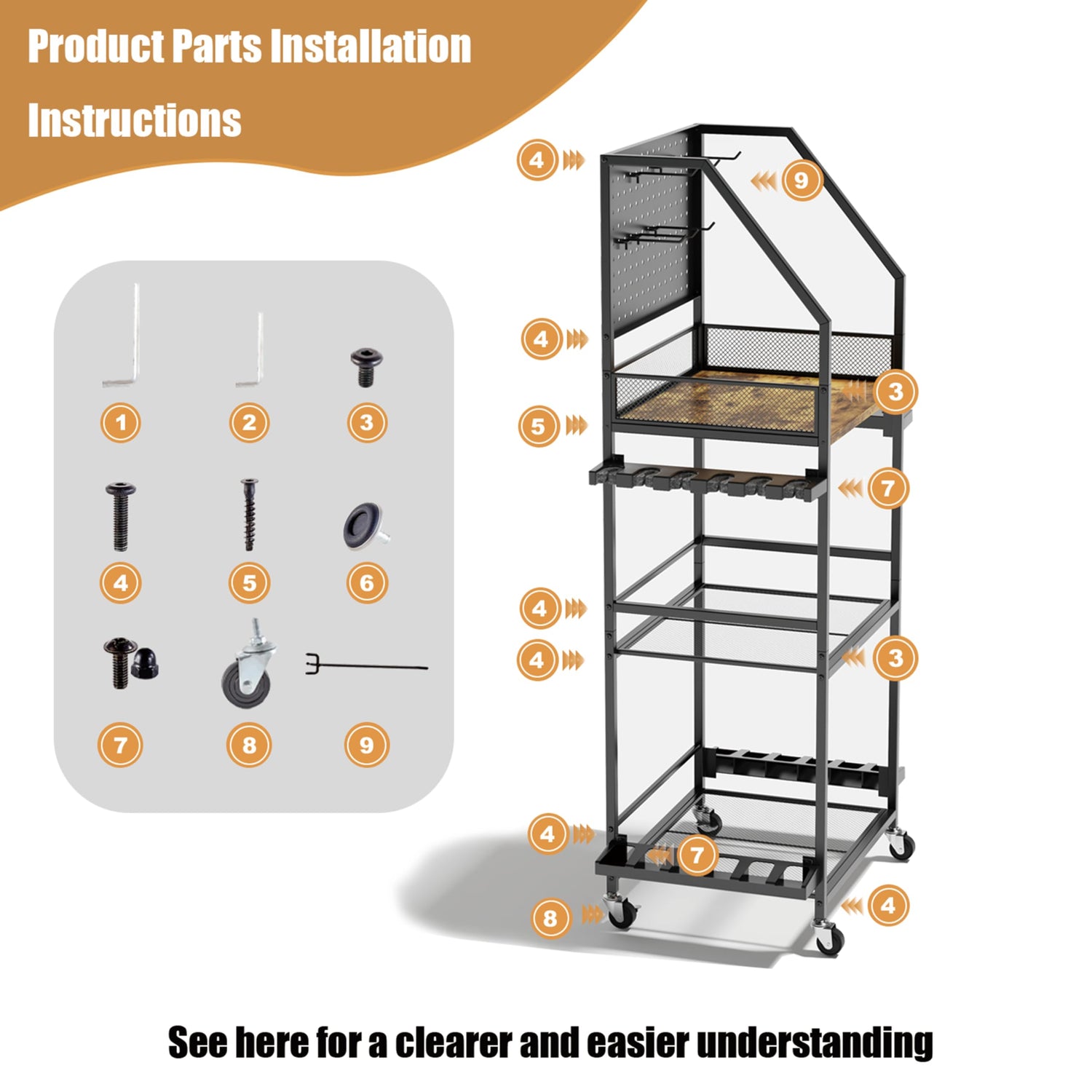 Product Parts Installation Instructions

1
2
3
4
5
6
7
8
9

4
9
4
3
5
7
4
4
3
4
7
8
4

See here for a clearer and easier understanding