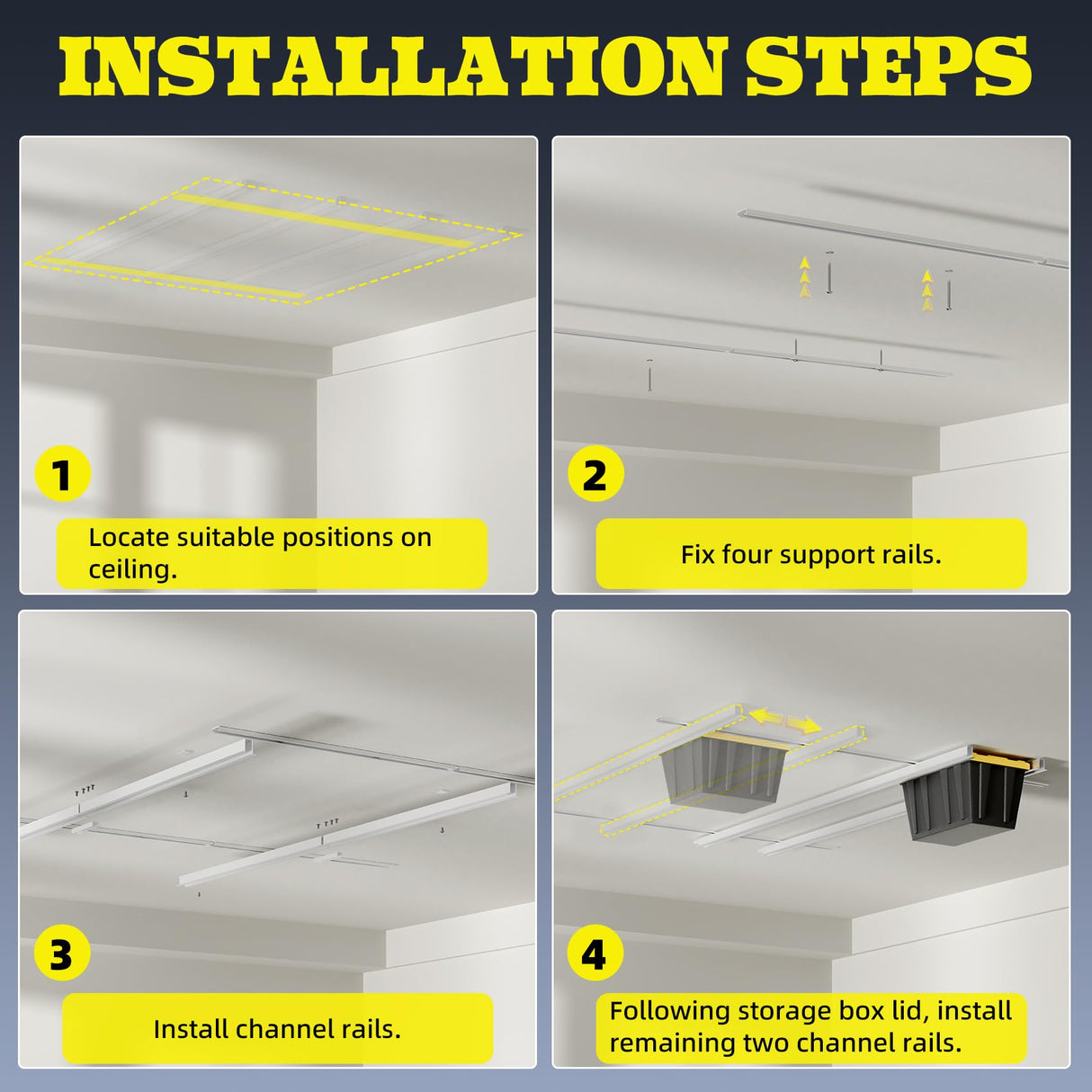 INSTALLATION STEPS

1

Locate suitable positions on ceiling.

2

Fix four support rails.

3

Install channel rails.

4

Following storage box lid, install remaining two channel rails.