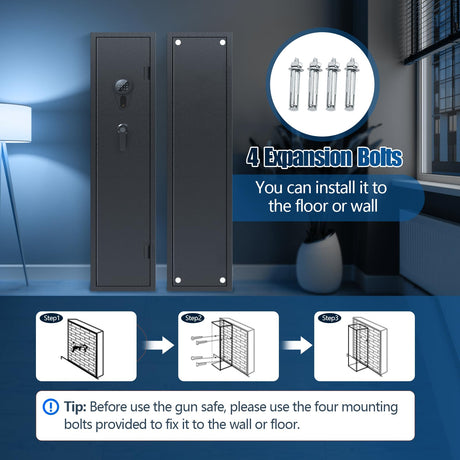 4 Expansion Bolts

You can install it to the floor or wall

Step1

Step2

Step3

Tip: Before use the gun safe, please use the four mounting bolts provided to fix it to the wall or floor.