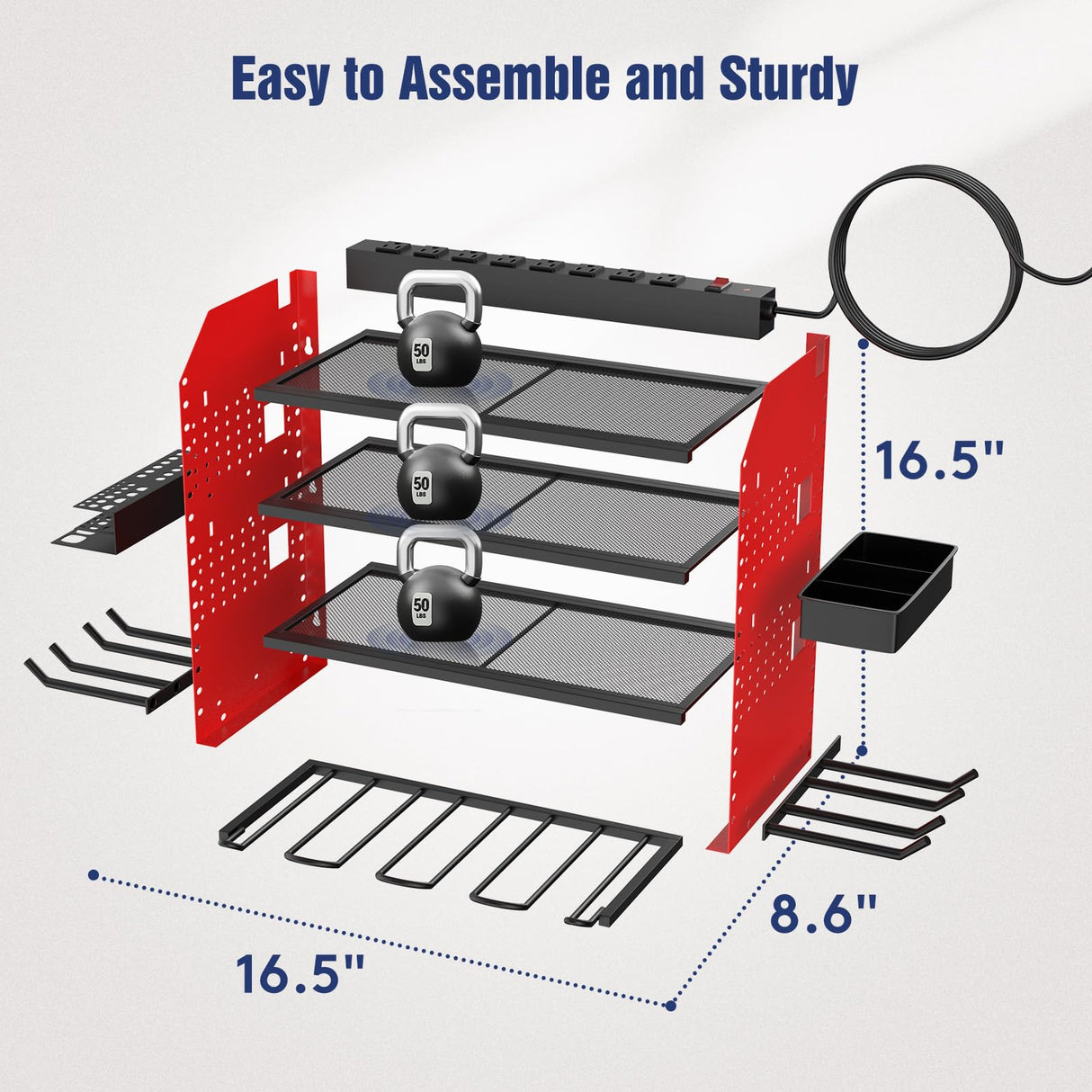 Easy to Assemble and Sturdy

50 LBS

50 LBS

50 LBS

16.5"

8.6"

16.5"