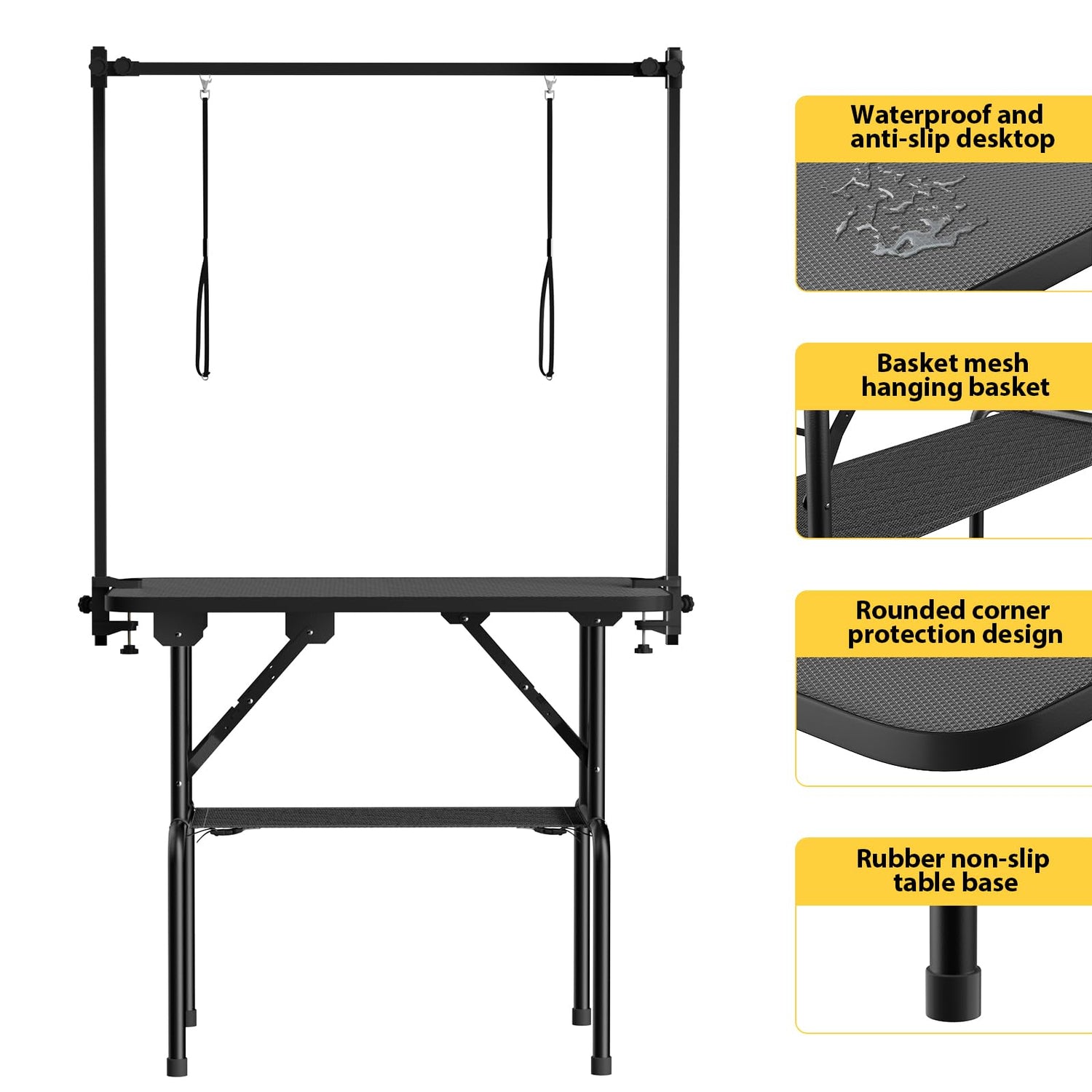 Waterproof and anti-slip desktop

Basket mesh hanging basket

Rounded corner protection design

Rubber non-slip table base