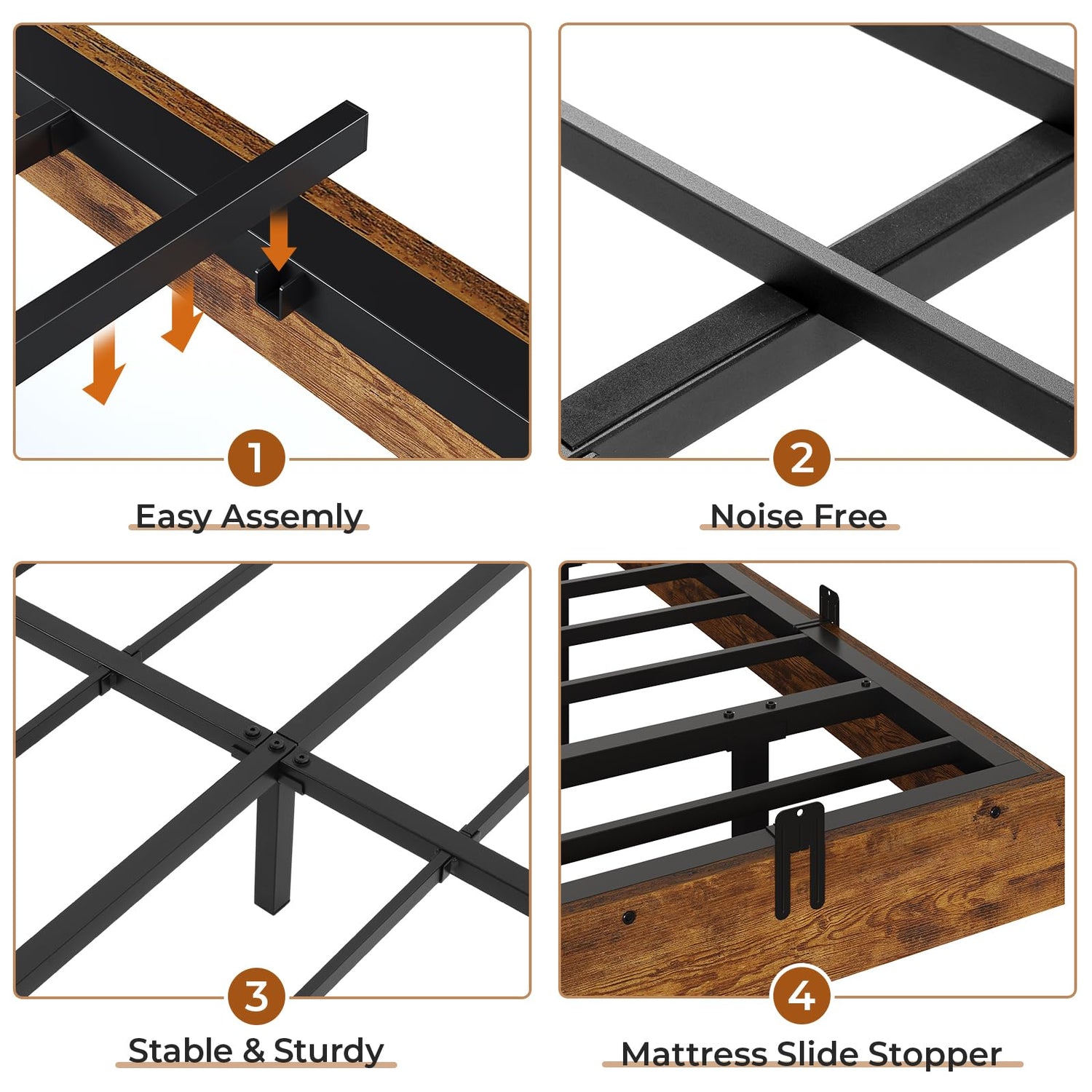 1

Easy Assemly

2

Noise Free

3

Stable & Sturdy

4

Mattress Slide Stopper