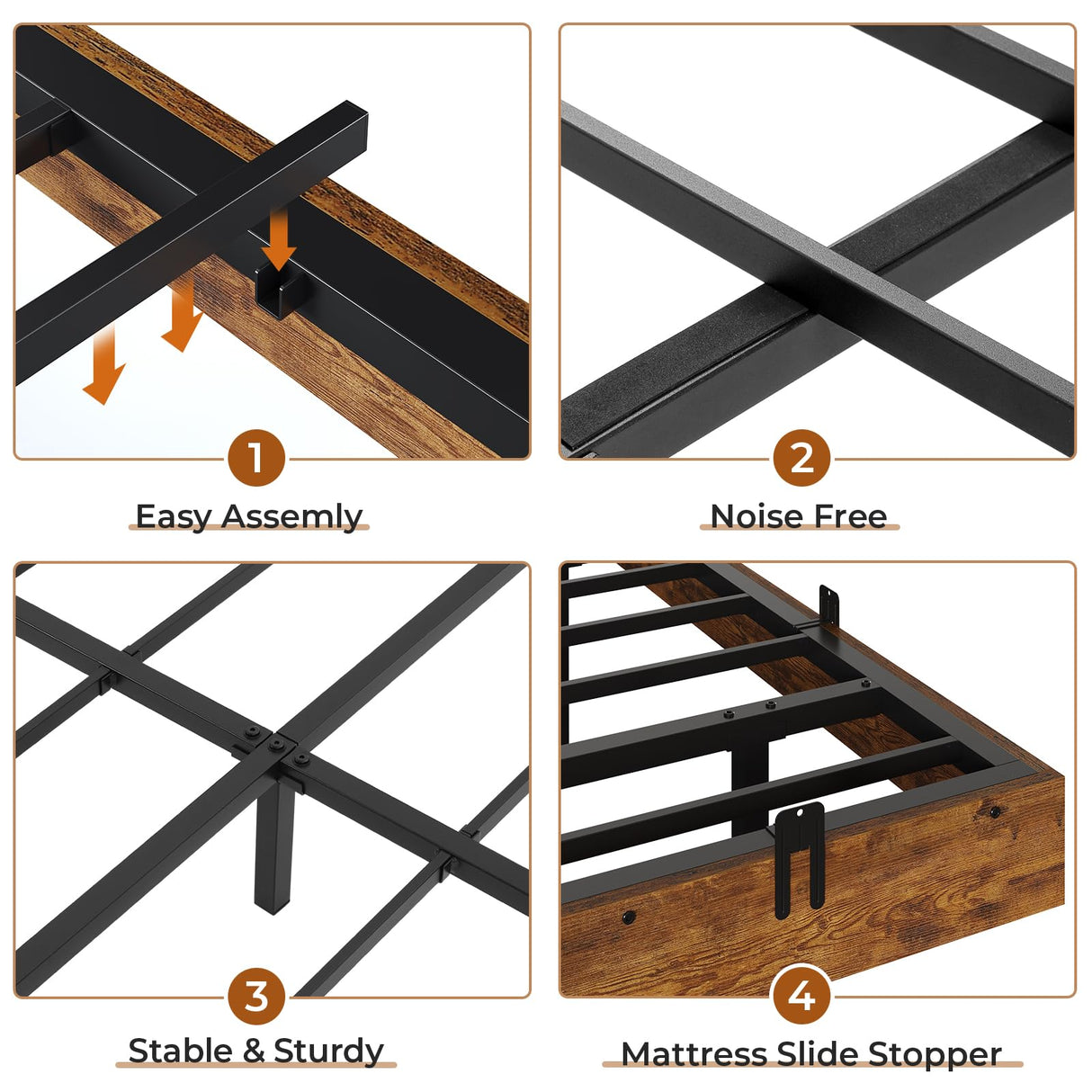 1
Easy Assemly

2
Noise Free

3
Stable & Sturdy

4
Mattress Slide Stopper