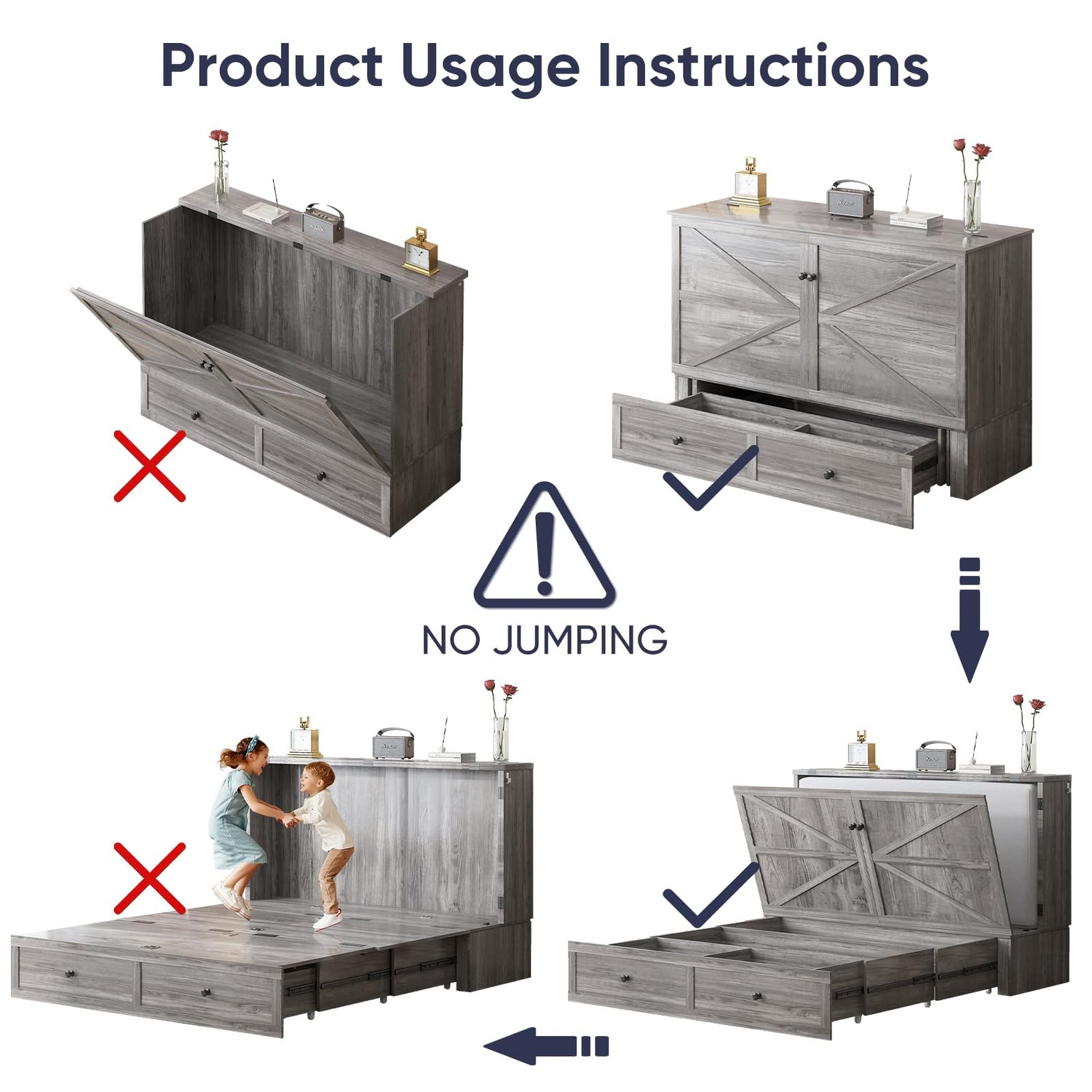 Product Usage Instructions

NO JUMPING