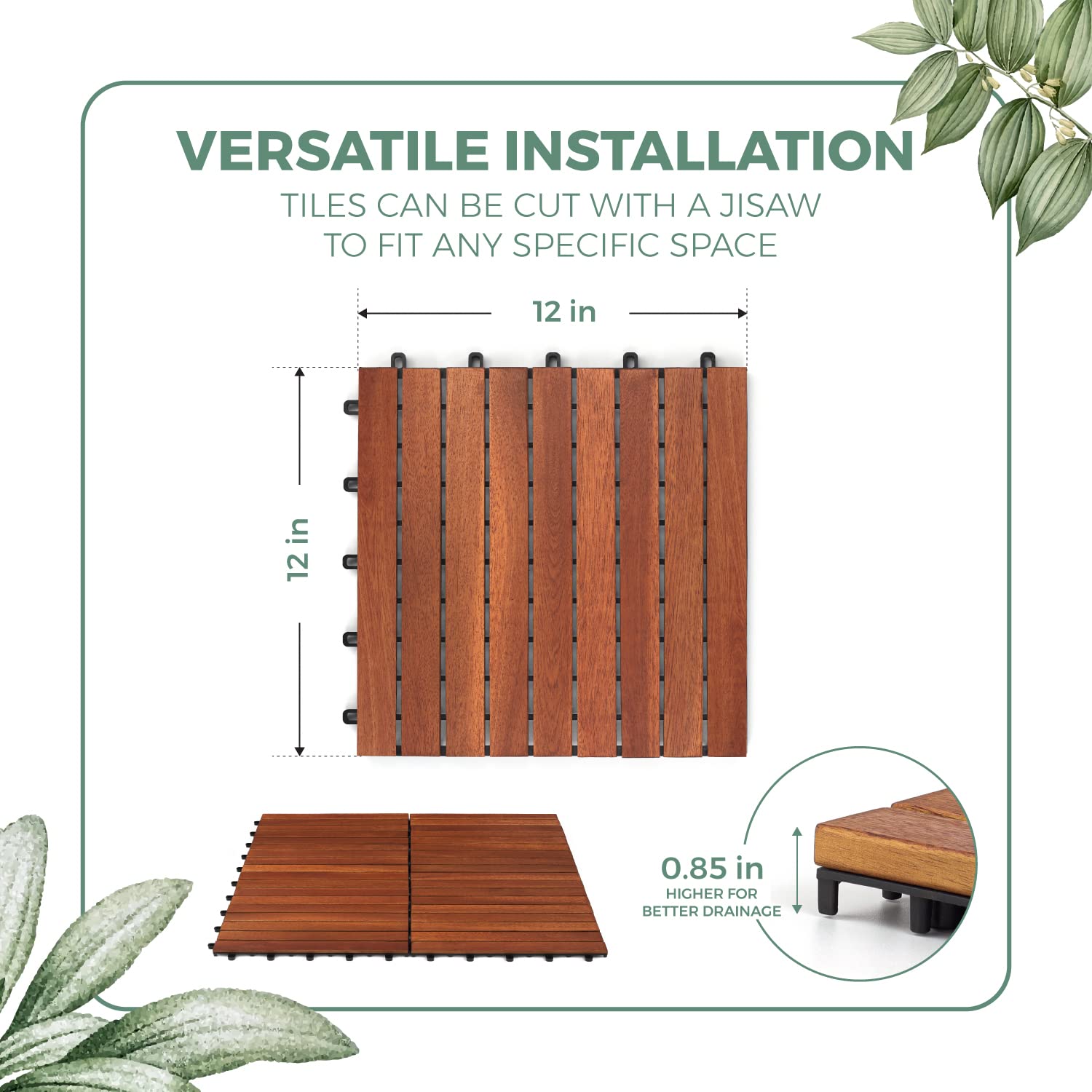 VERSATILE INSTALLATION
TILES CAN BE CUT WITH A JISAW TO FIT ANY SPECIFIC SPACE

12 in

12 in

0.85 in
HIGHER FOR BETTER DRAINAGE