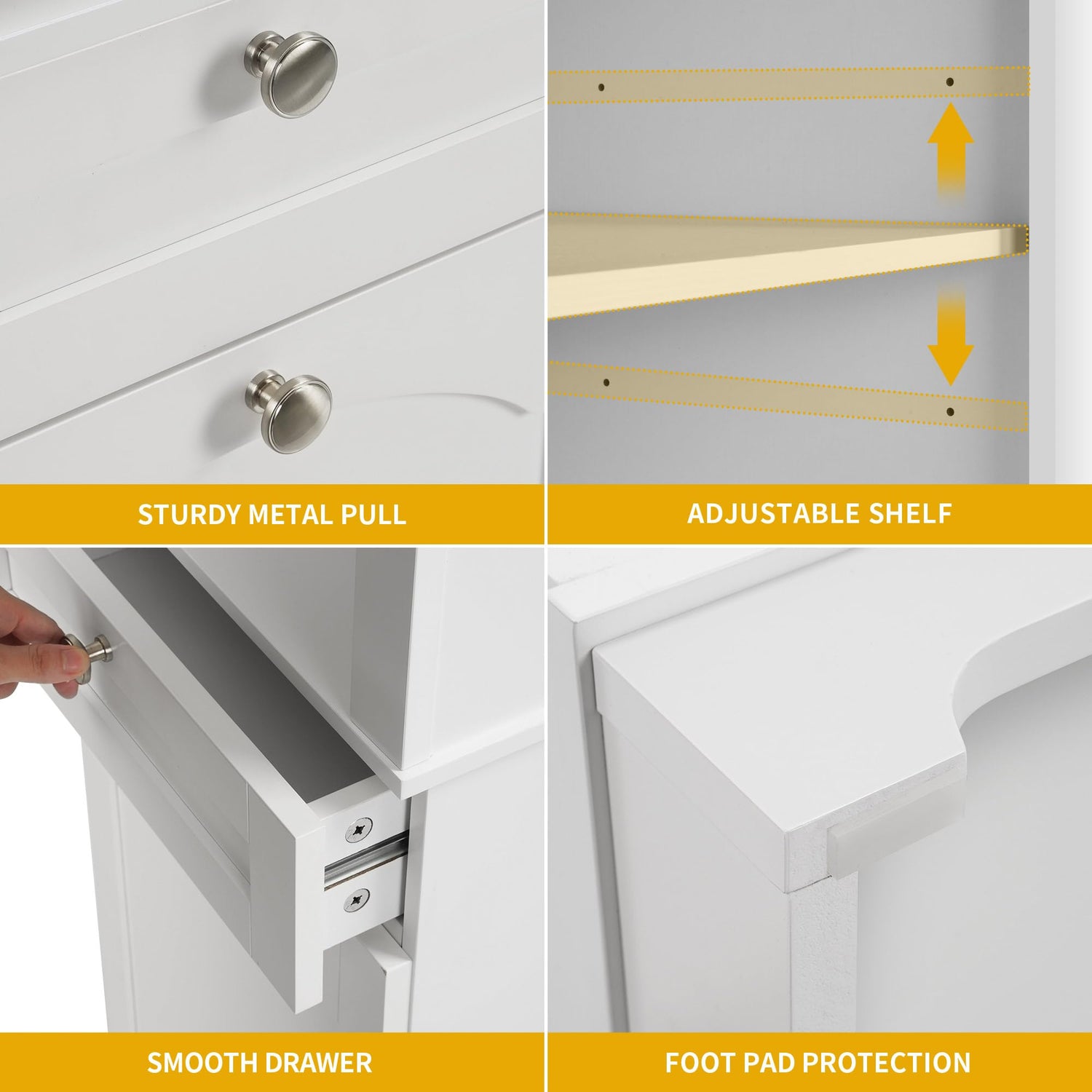 STURDY METAL PULL

ADJUSTABLE SHELF

SMOOTH DRAWER

FOOT PAD PROTECTION