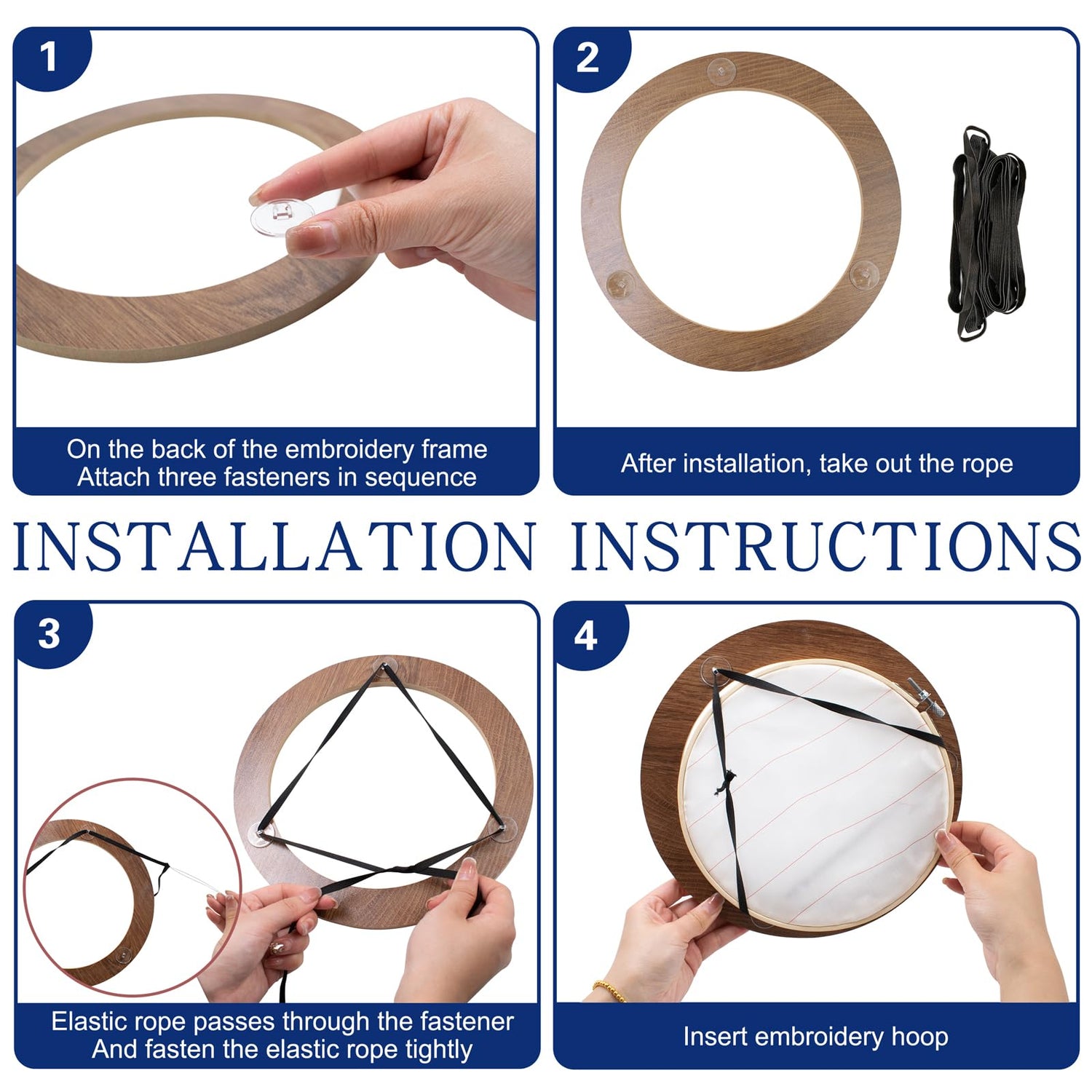 1

On the back of the embroidery frame
Attach three fasteners in sequence

2

After installation, take out the rope

INSTALLATION INSTRUCTIONS

3

Elastic rope passes through the fastener
And fasten the elastic rope tightly

4

Insert embroidery hoop