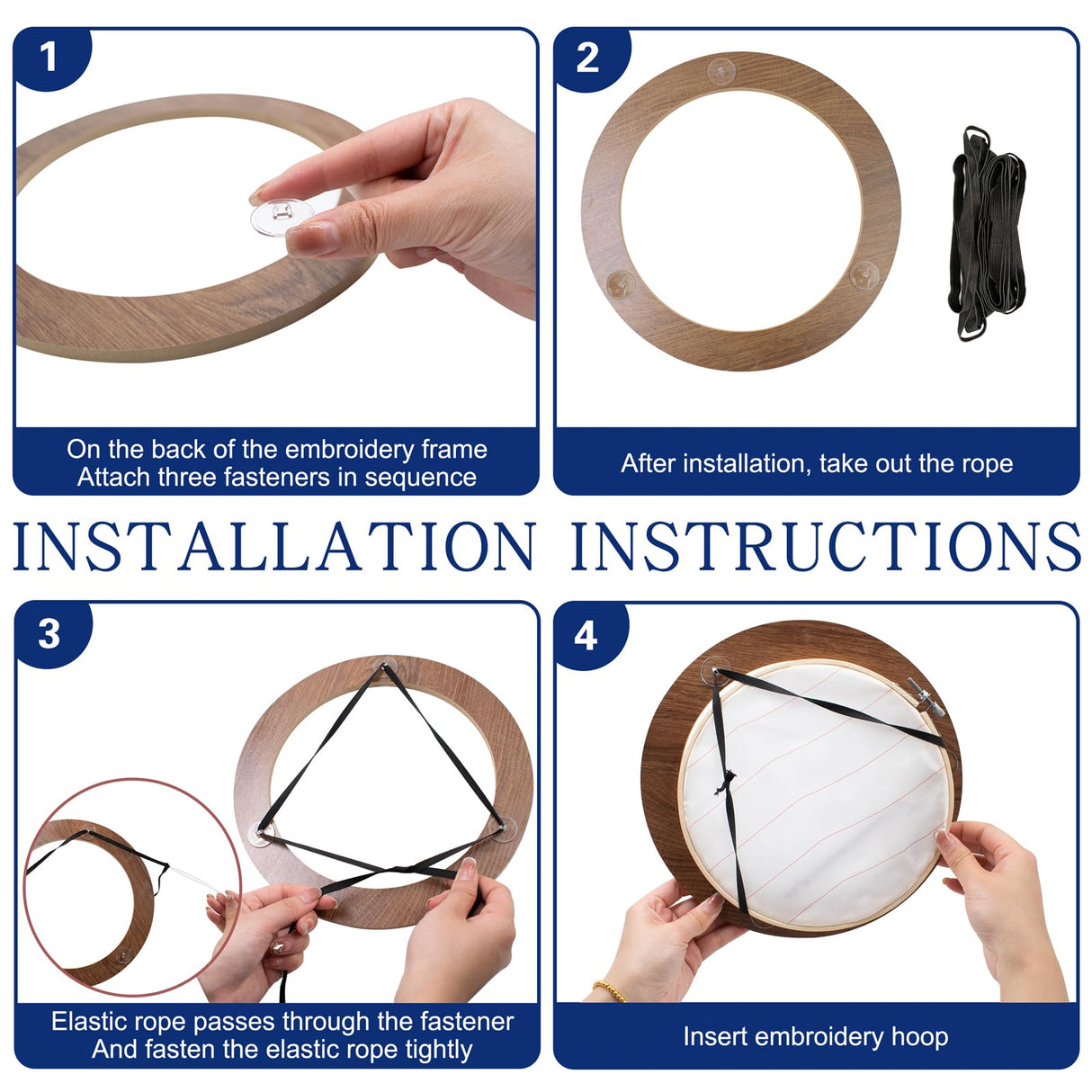 1

On the back of the embroidery frame
Attach three fasteners in sequence

2

After installation, take out the rope

INSTALLATION INSTRUCTIONS

3

Elastic rope passes through the fastener
And fasten the elastic rope tightly

4

Insert embroidery hoop