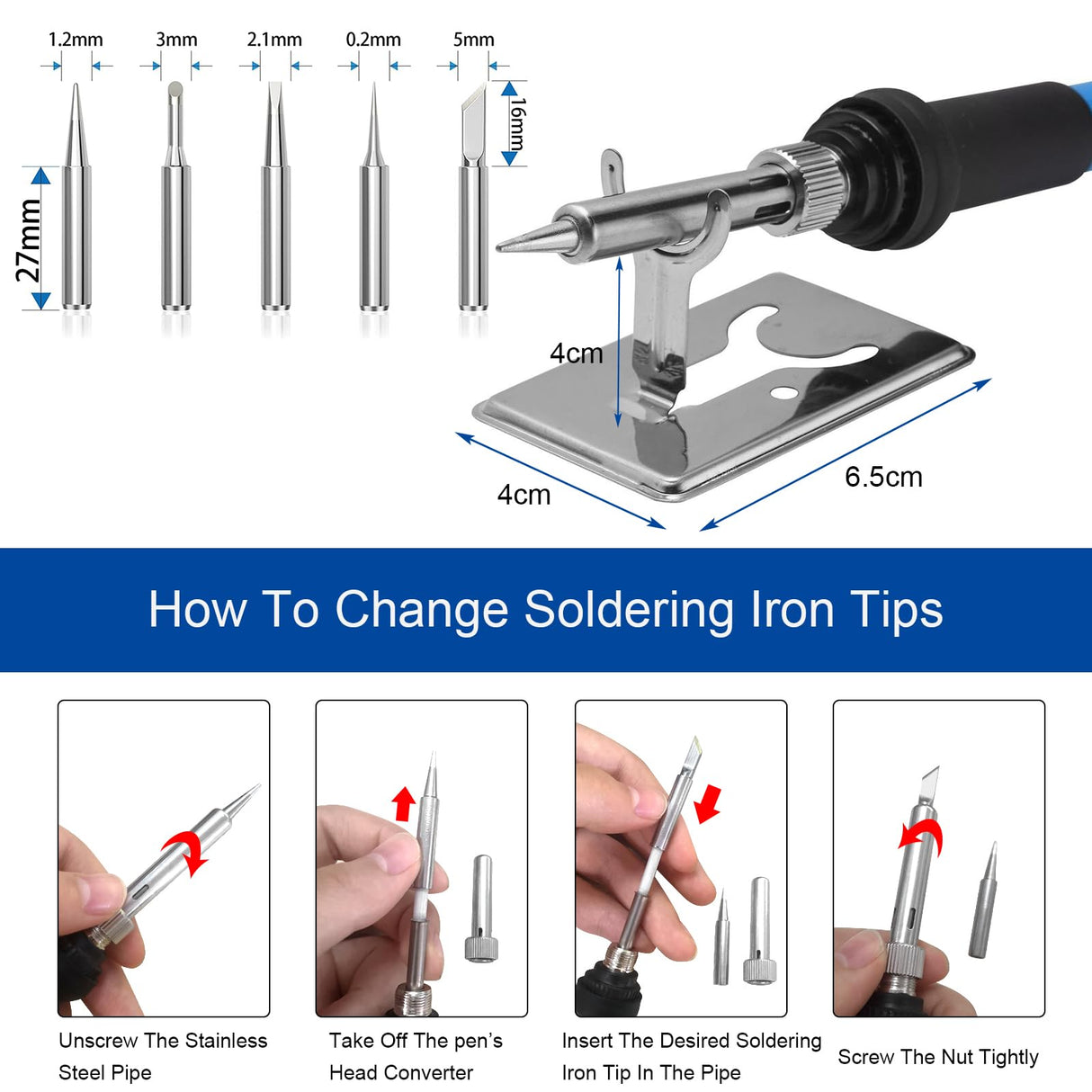 1.2mm 3mm 2.1mm 0.2mm 5mm

16mm

27mm

4cm

4cm

6.5cm

How To Change Soldering Iron Tips

Unscrew The Stainless Steel Pipe

Take Off The pen's Head Converter

Insert The Desired Soldering Iron Tip In The Pipe

Screw The Nut Tightly