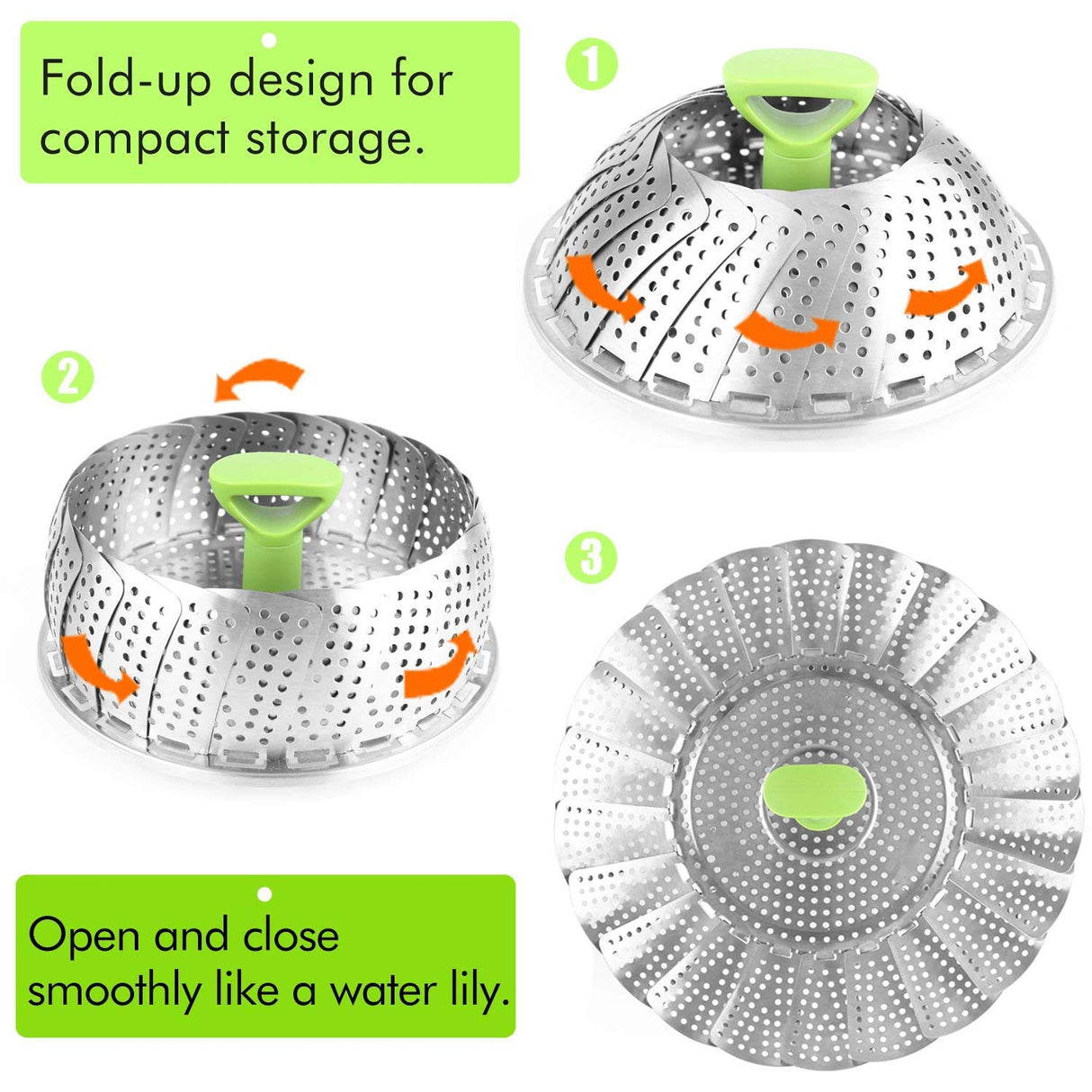 Fold-up design for compact storage.

1

2

3

Open and close smoothly like a water lily.