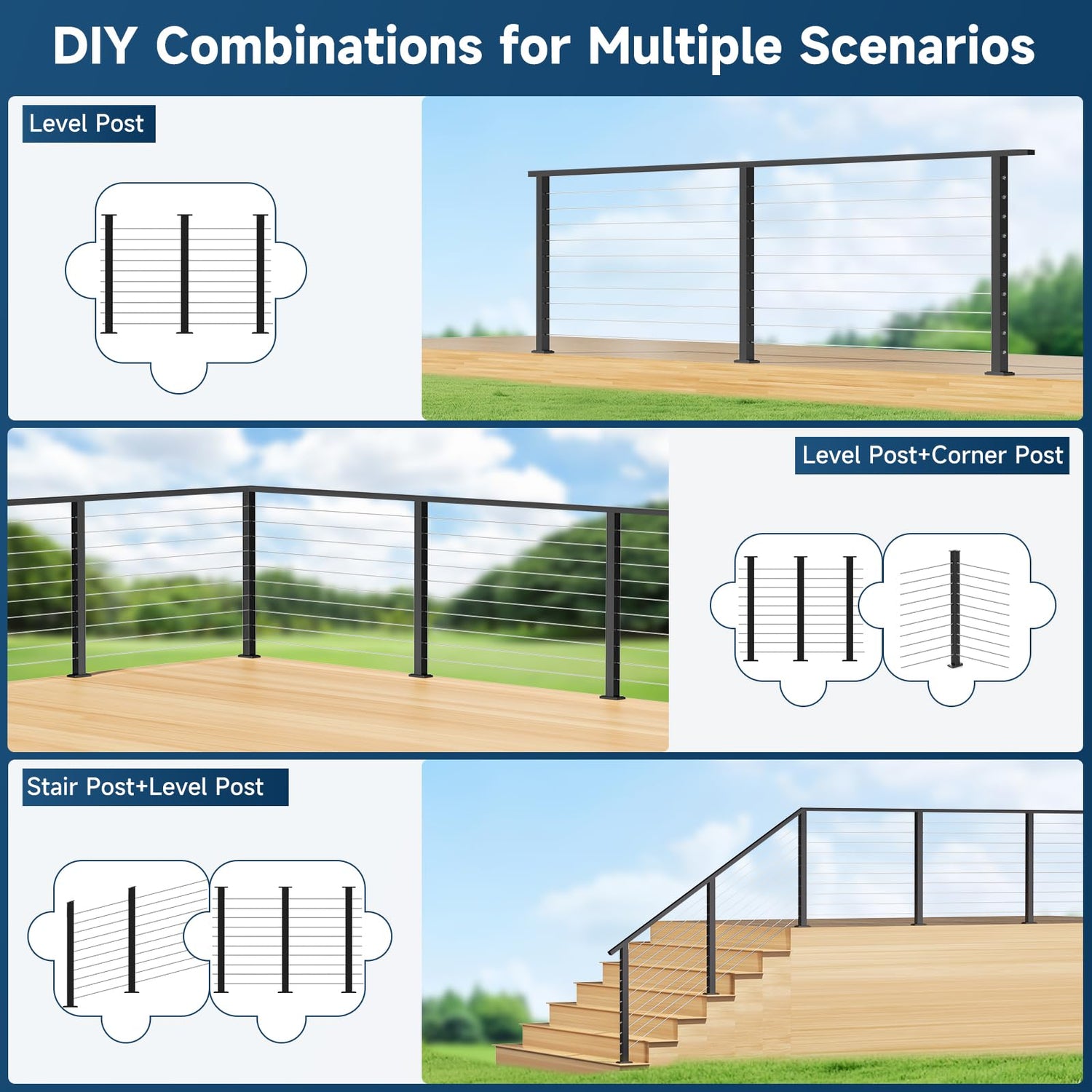 DIY Combinations for Multiple Scenarios

Level Post

Level Post+Corner Post

Stair Post+Level Post