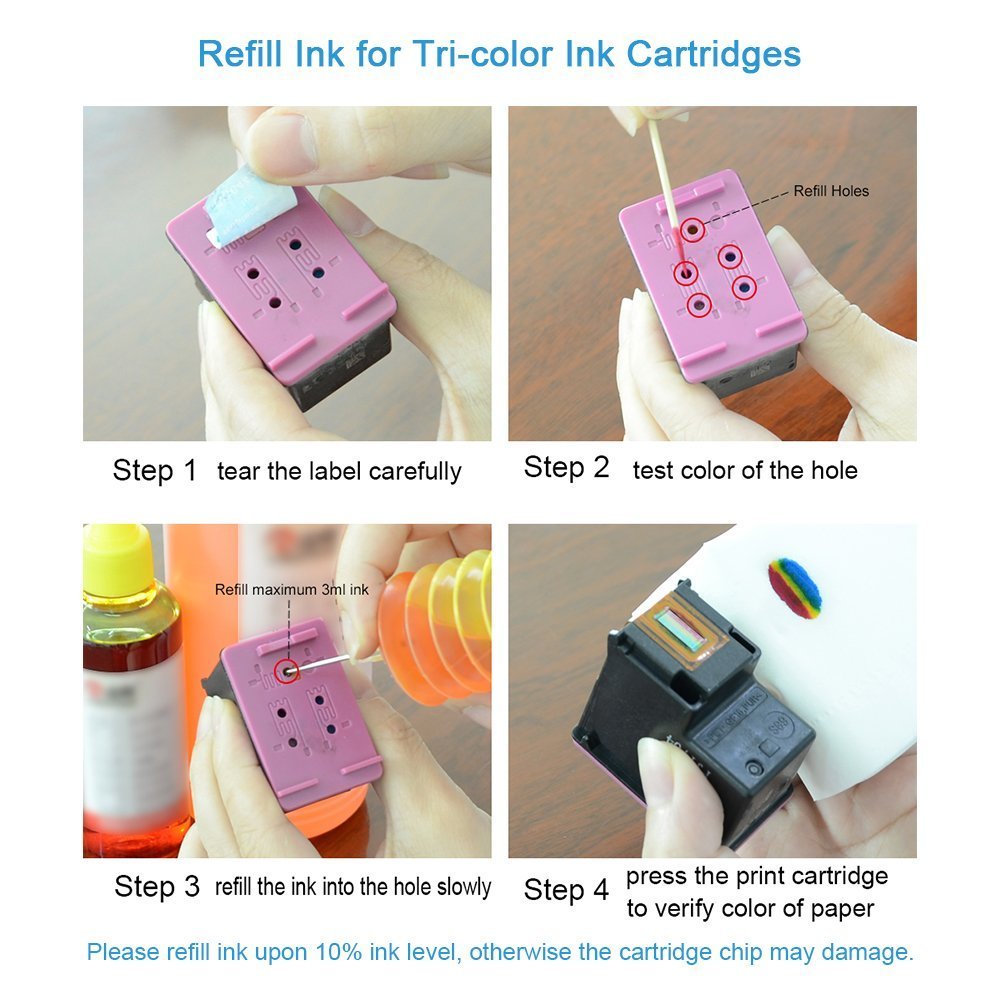 Refill Ink for Tri-color Ink Cartridges

Step 1 tear the label carefully

Refill Holes

Step 2 test color of the hole

Refill maximum 3ml ink

Step 3 refill the ink into the hole slowly

Step 4 press the print cartridge to verify color of paper

Please refill ink upon 10% ink level, otherwise the cartridge chip may damage.