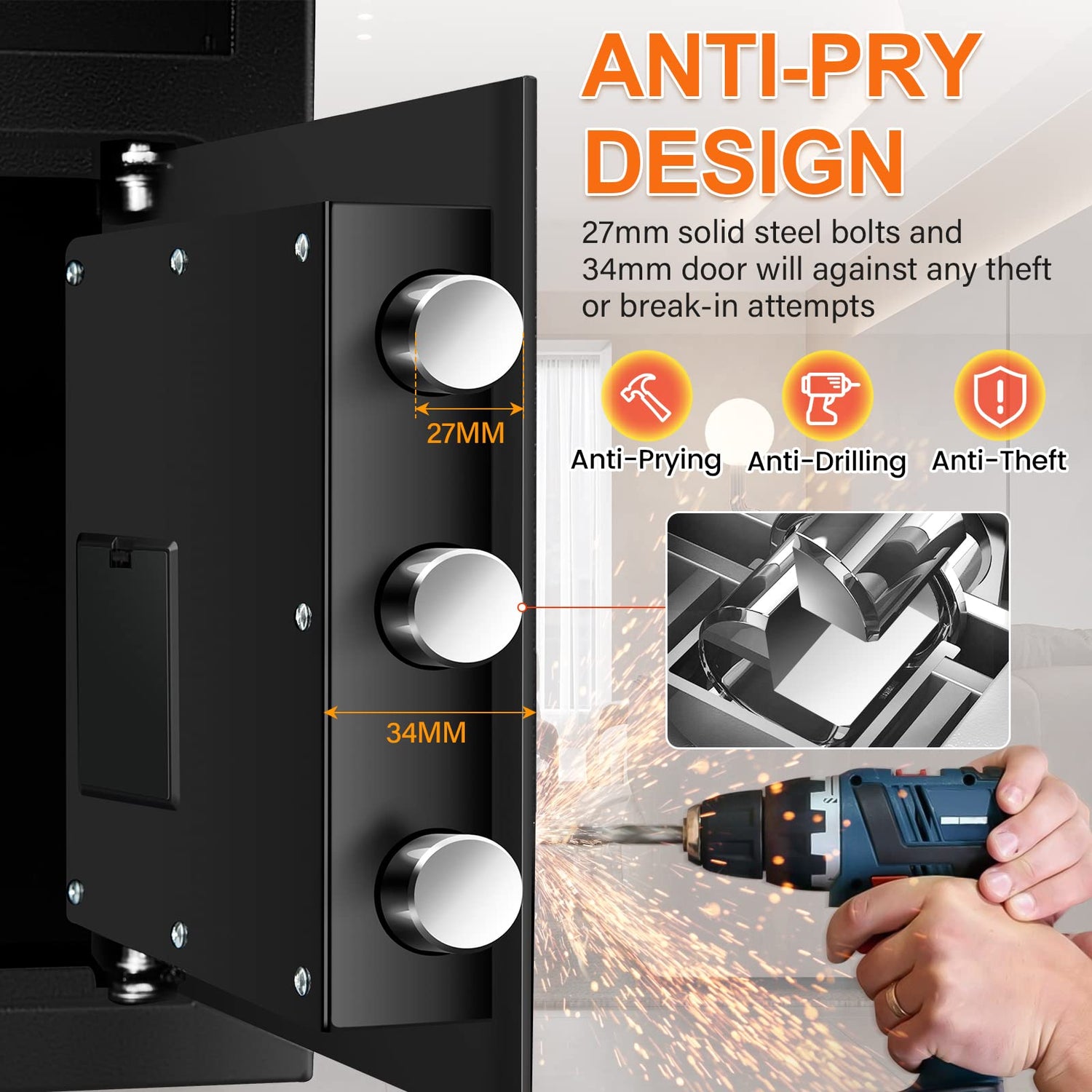 ANTI-PRY DESIGN

27mm solid steel bolts and 34mm door will against any theft or break-in attempts

Anti-Prying

Anti-Drilling

Anti-Theft

27MM

34MM