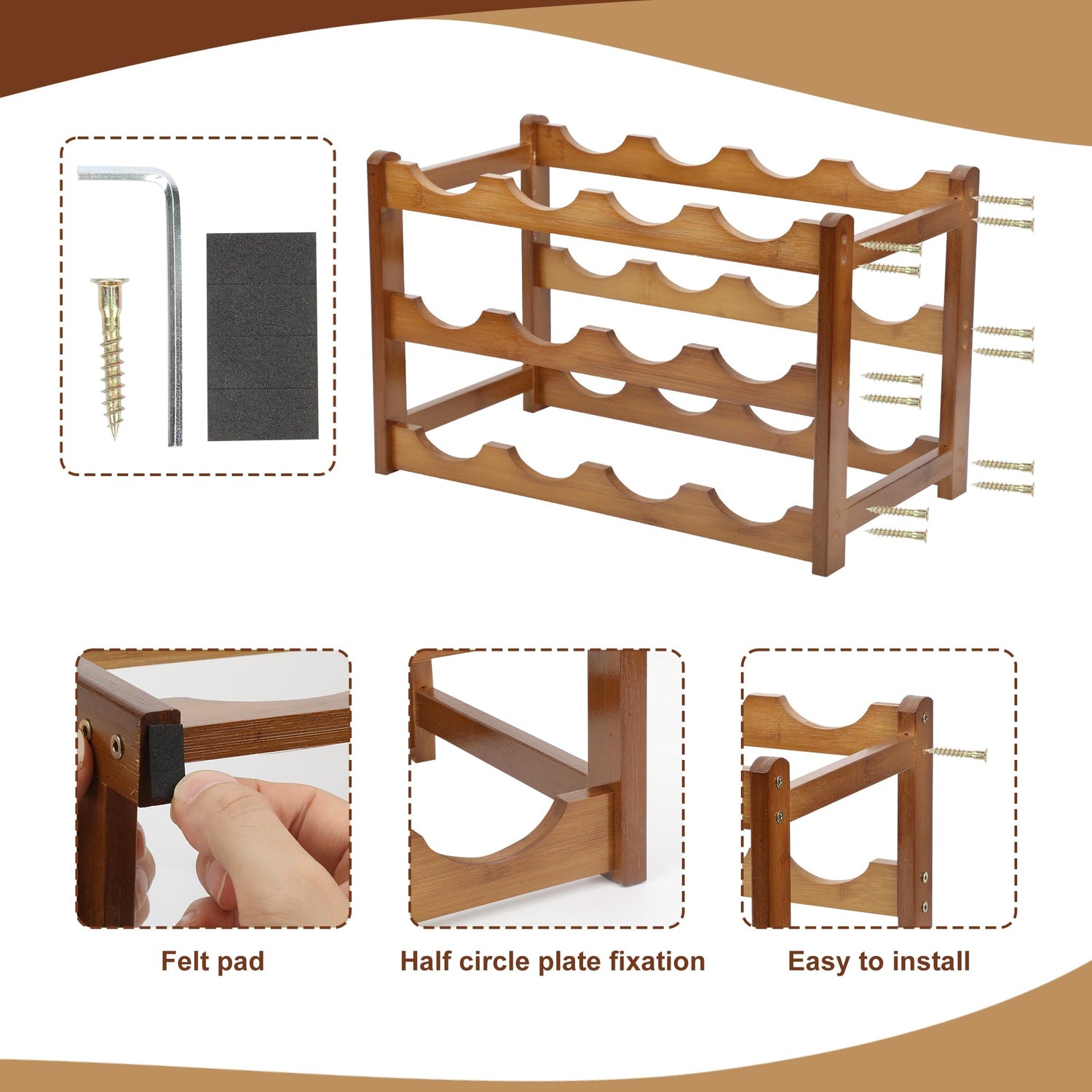 Felt pad

Half circle plate fixation

Easy to install